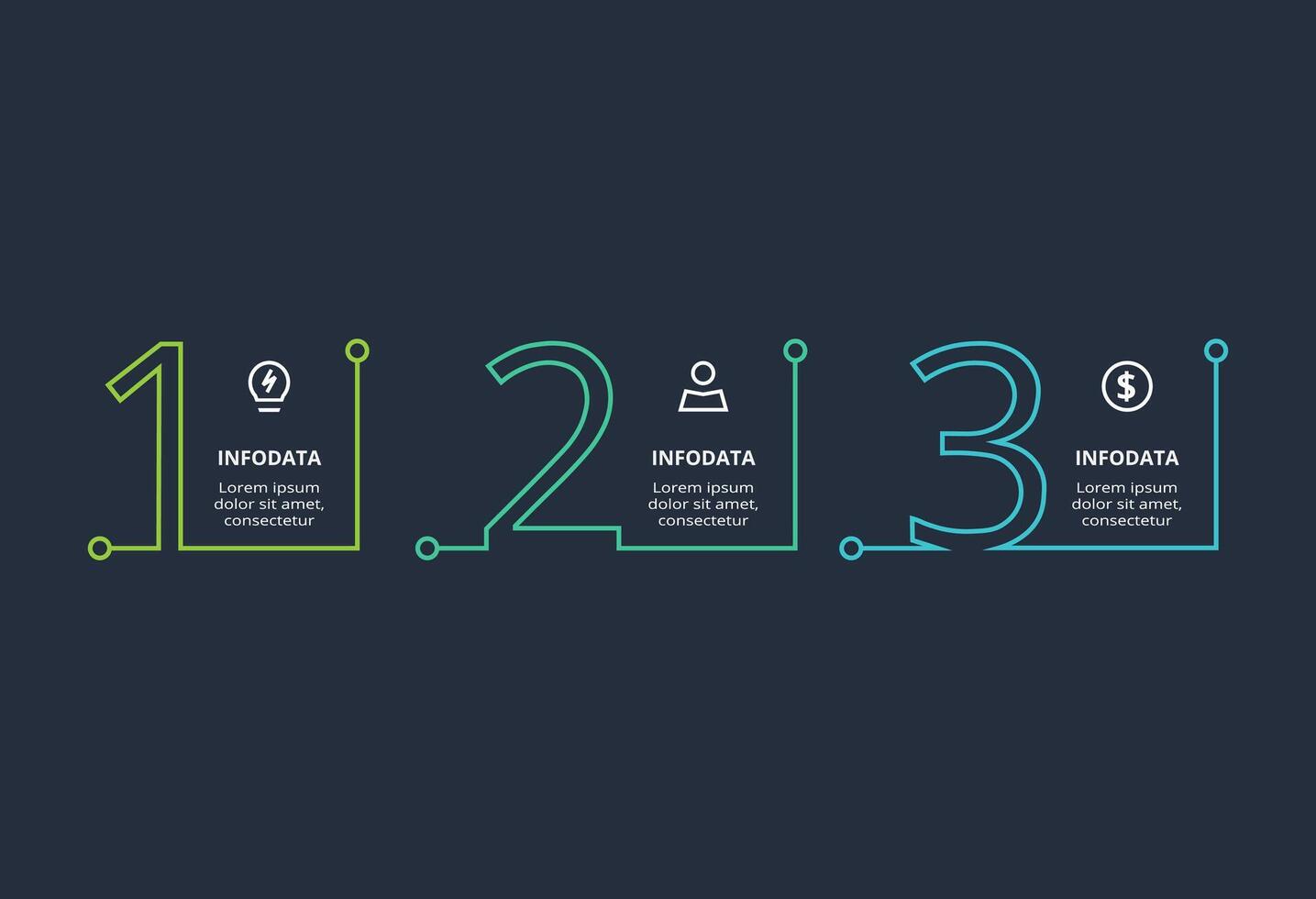 1

INFODATA

Lorem ipsum dolor sit amet, consectetur

2

INFODATA

Lorem ipsum dolor sit amet, consectetur

3

INFODATA

Lorem ipsum dolor sit amet, consectetur