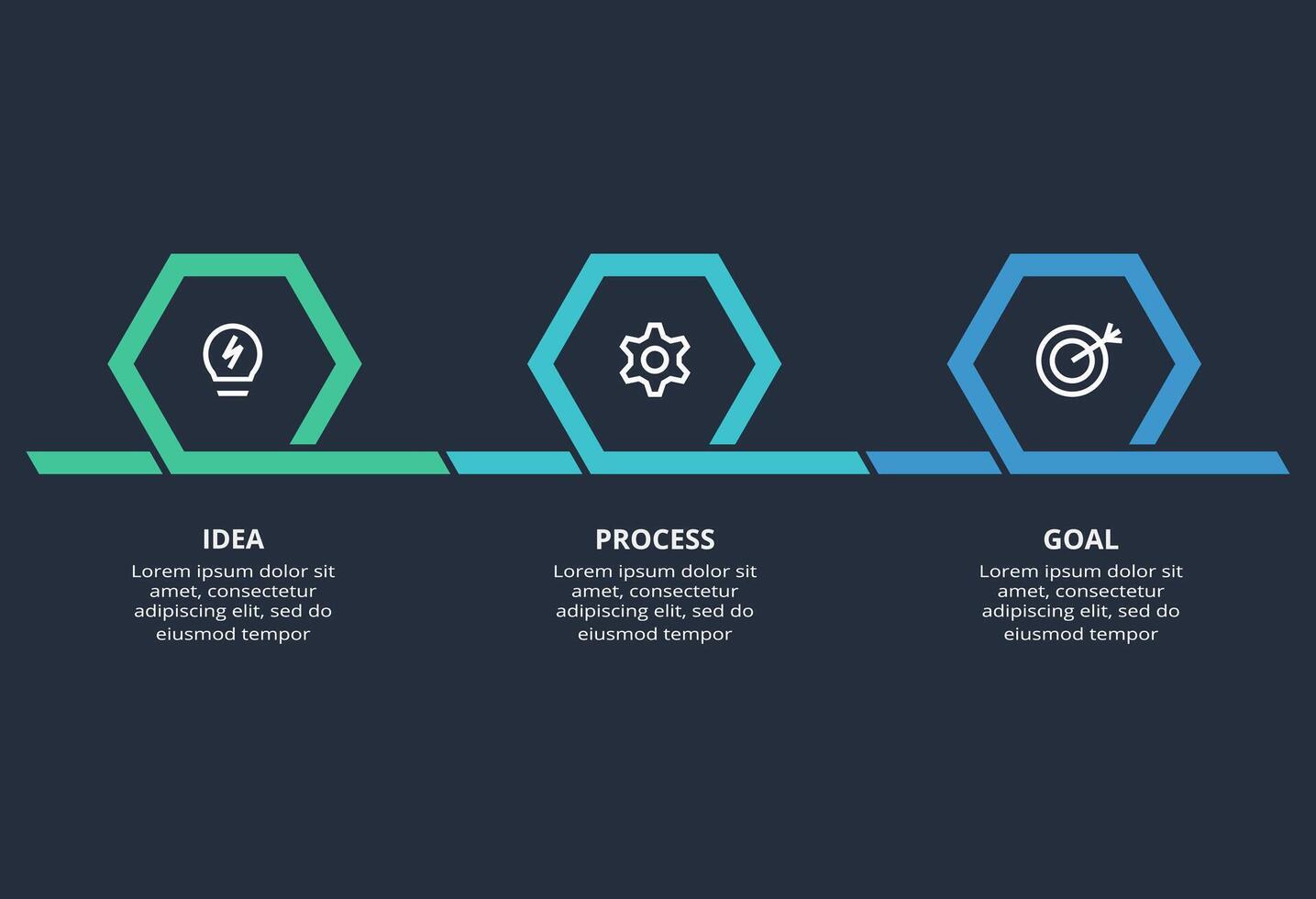 IDEA
Lorem ipsum dolor sit amet, consectetur adipiscing elit, sed do eiusmod tempor

PROCESS
Lorem ipsum dolor sit amet, consectetur adipiscing elit, sed do eiusmod tempor

GOAL
Lorem ipsum dolor sit amet, consectetur adipiscing elit, sed do eiusmod tempor