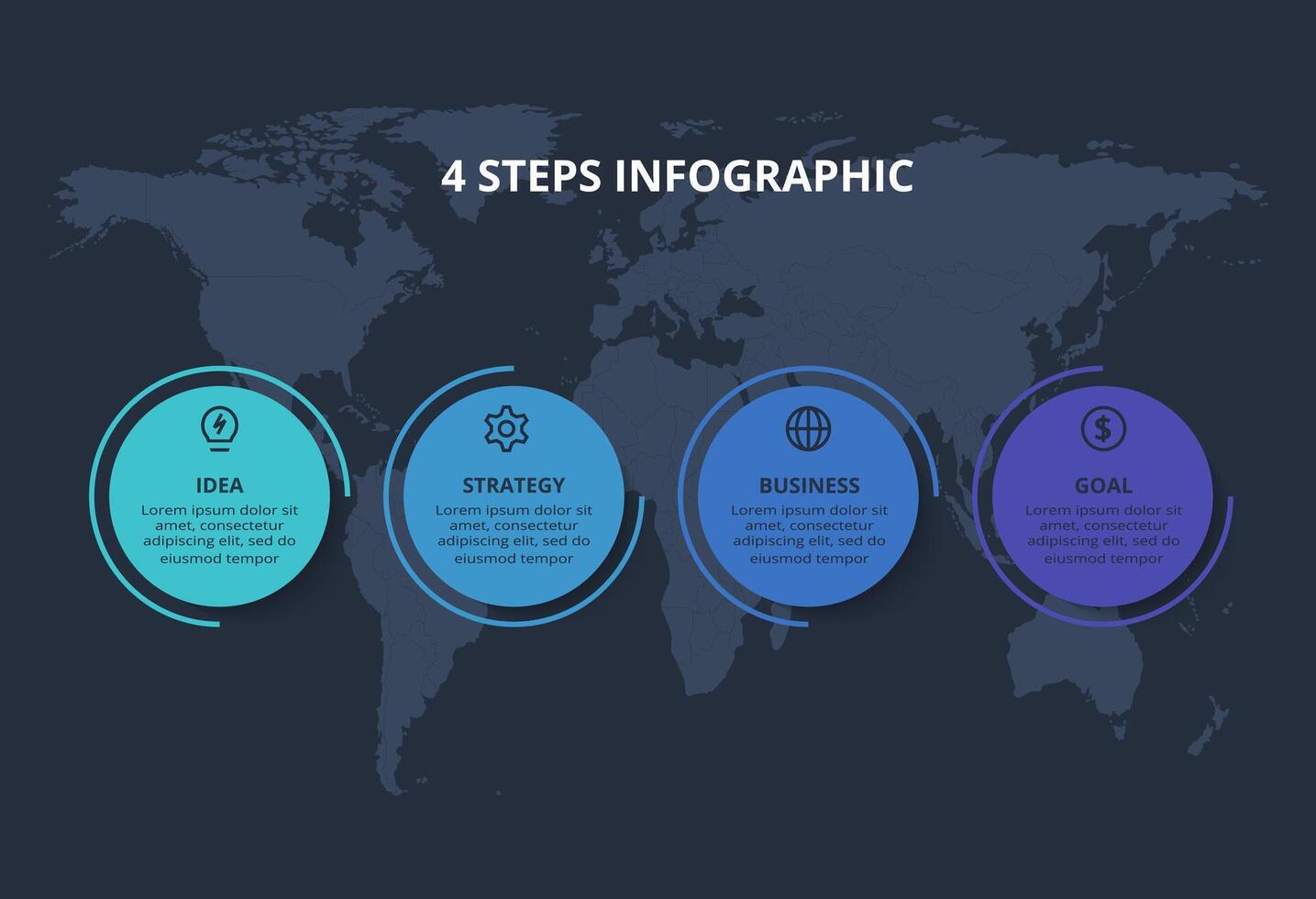 4 STEPS INFOGRAPHIC

IDEA
Lorem ipsum dolor sit amet, consectetur adipiscing elit, sed do eiusmod tempor

STRATEGY
Lorem ipsum dolor sit amet, consectetur adipiscing elit, sed do eiusmod tempor

BUSINESS
Lorem ipsum dolor sit amet, consectetur adipiscing elit, sed do eiusmod tempor

GOAL
Lorem ipsum dolor sit amet, consectetur adipiscing elit, sed do eiusmod tempor