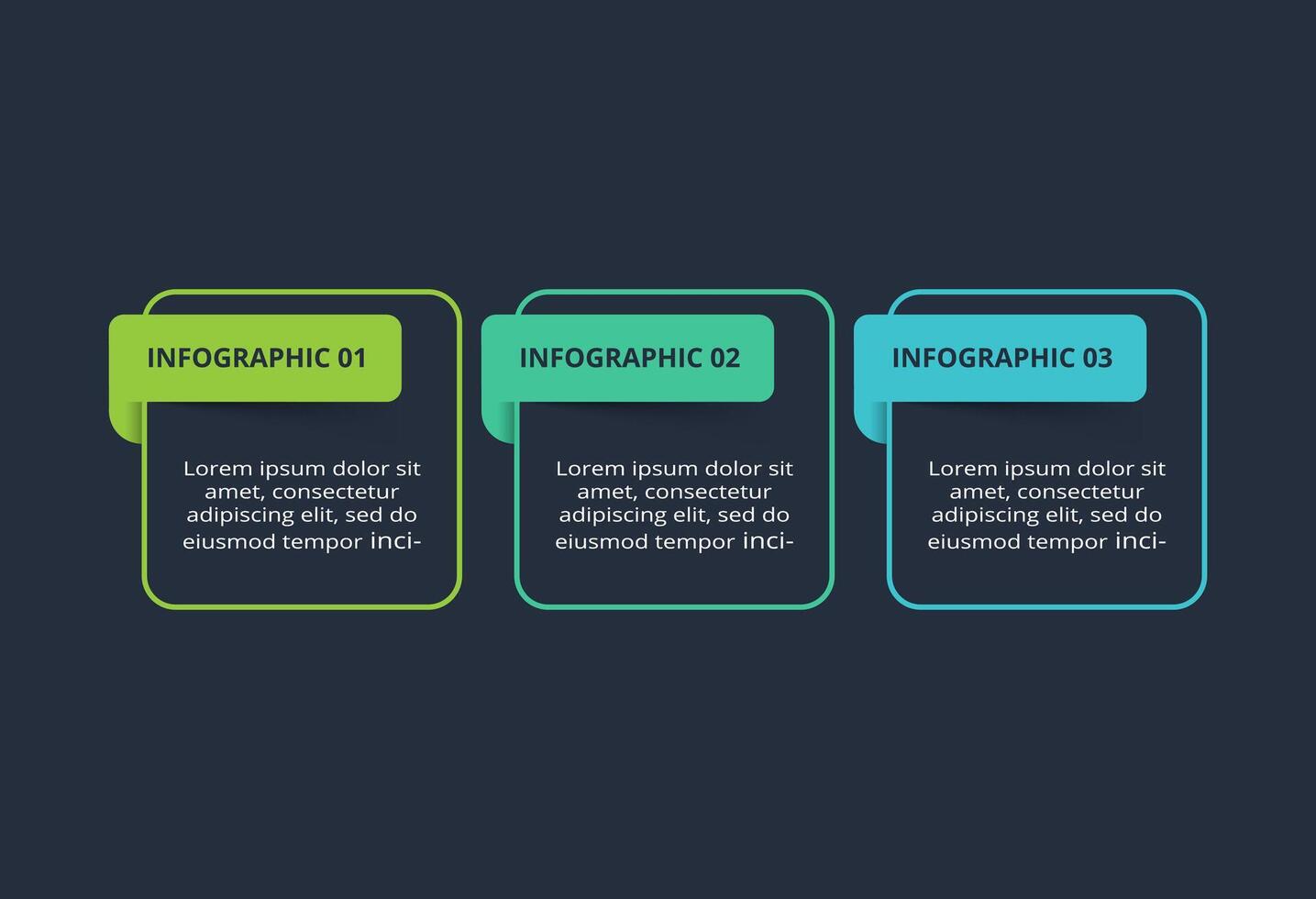 INFOGRAPHIC 01

Lorem ipsum dolor sit amet, consectetur adipiscing elit, sed do eiusmod tempor inci-

INFOGRAPHIC 02

Lorem ipsum dolor sit amet, consectetur adipiscing elit, sed do eiusmod tempor inci-

INFOGRAPHIC 03

Lorem ipsum dolor sit amet, consectetur adipiscing elit, sed do eiusmod tempor inci-