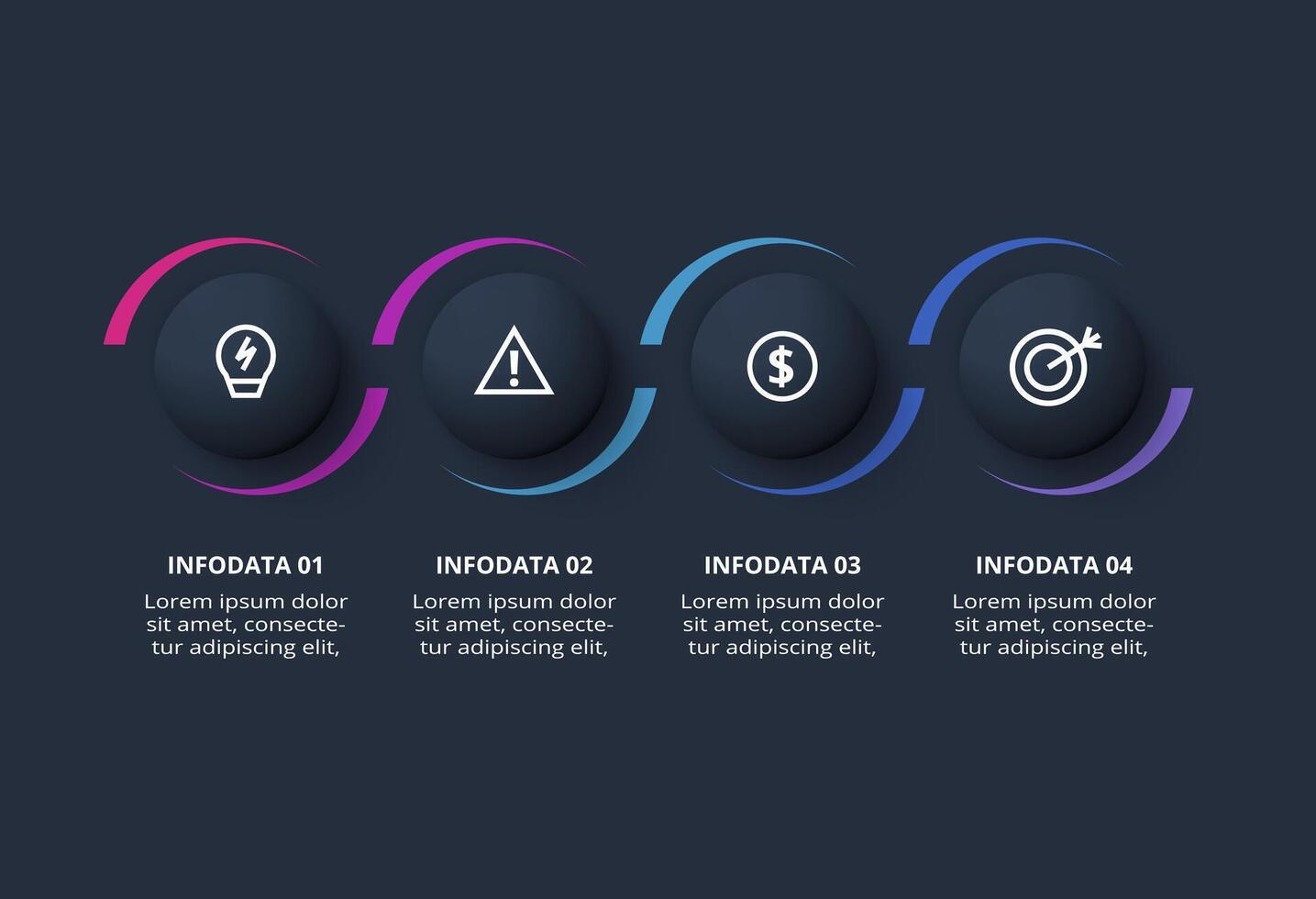 INFODATA 01

Lorem ipsum dolor sit amet, consectetur adipiscing elit,

INFODATA 02

Lorem ipsum dolor sit amet, consectetur adipiscing elit,

INFODATA 03

Lorem ipsum dolor sit amet, consectetur adipiscing elit,

INFODATA 04

Lorem ipsum dolor sit amet, consectetur adipiscing elit,