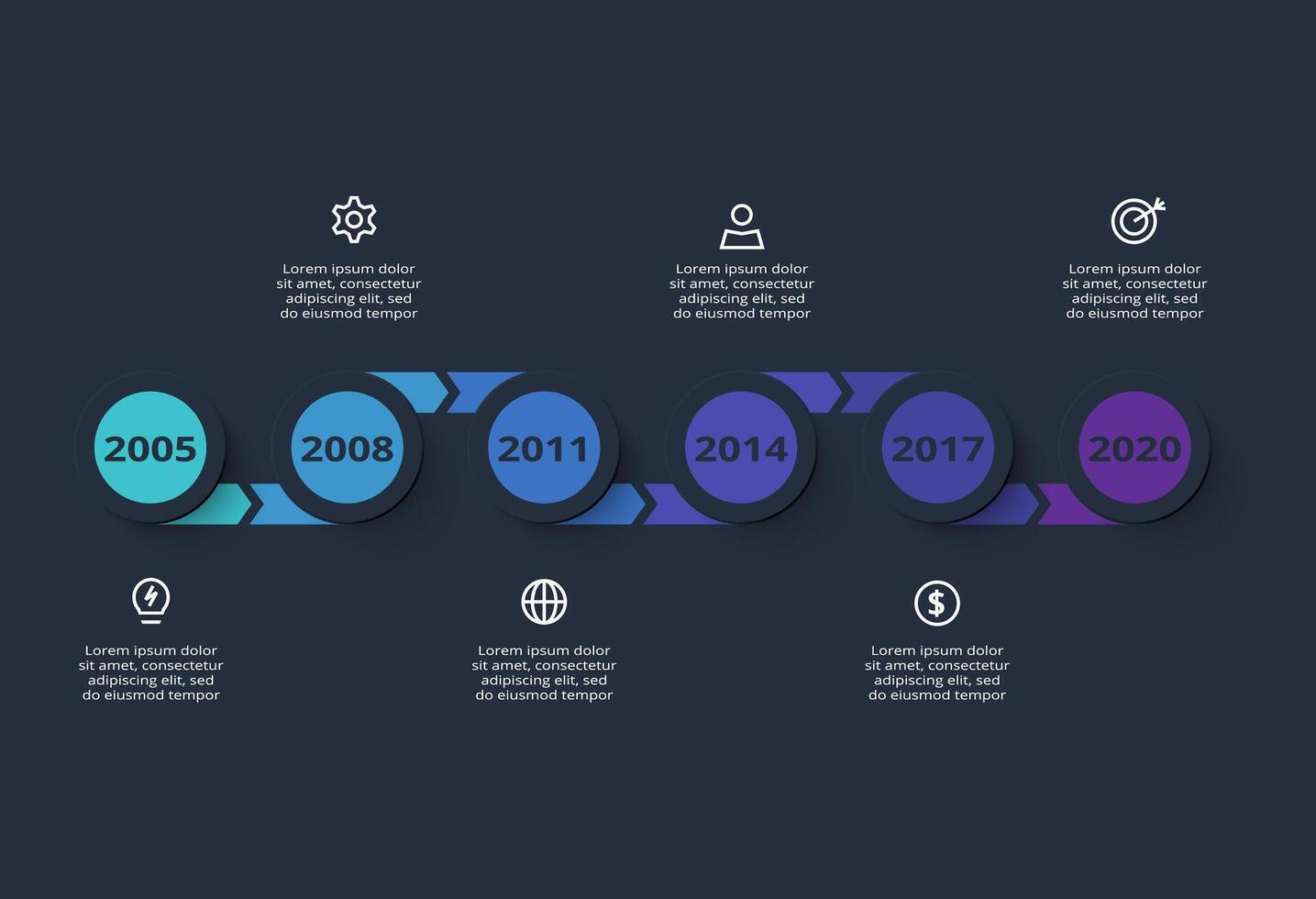 Lorem ipsum dolor sit amet, consectetur adipiscing elit, sed do eiusmod tempor

Lorem ipsum dolor sit amet, consectetur adipiscing elit, sed do eiusmod tempor

Lorem ipsum dolor sit amet, consectetur adipiscing elit, sed do eiusmod tempor

2005

2008

2011

2014

2017

2020

Lorem ipsum dolor sit amet, consectetur adipiscing elit, sed do eiusmod tempor

Lorem ipsum dolor sit amet, consectetur adipiscing elit, sed do eiusmod tempor

Lorem ipsum dolor sit amet, consectetur adipiscing elit, sed do eiusmod tempor