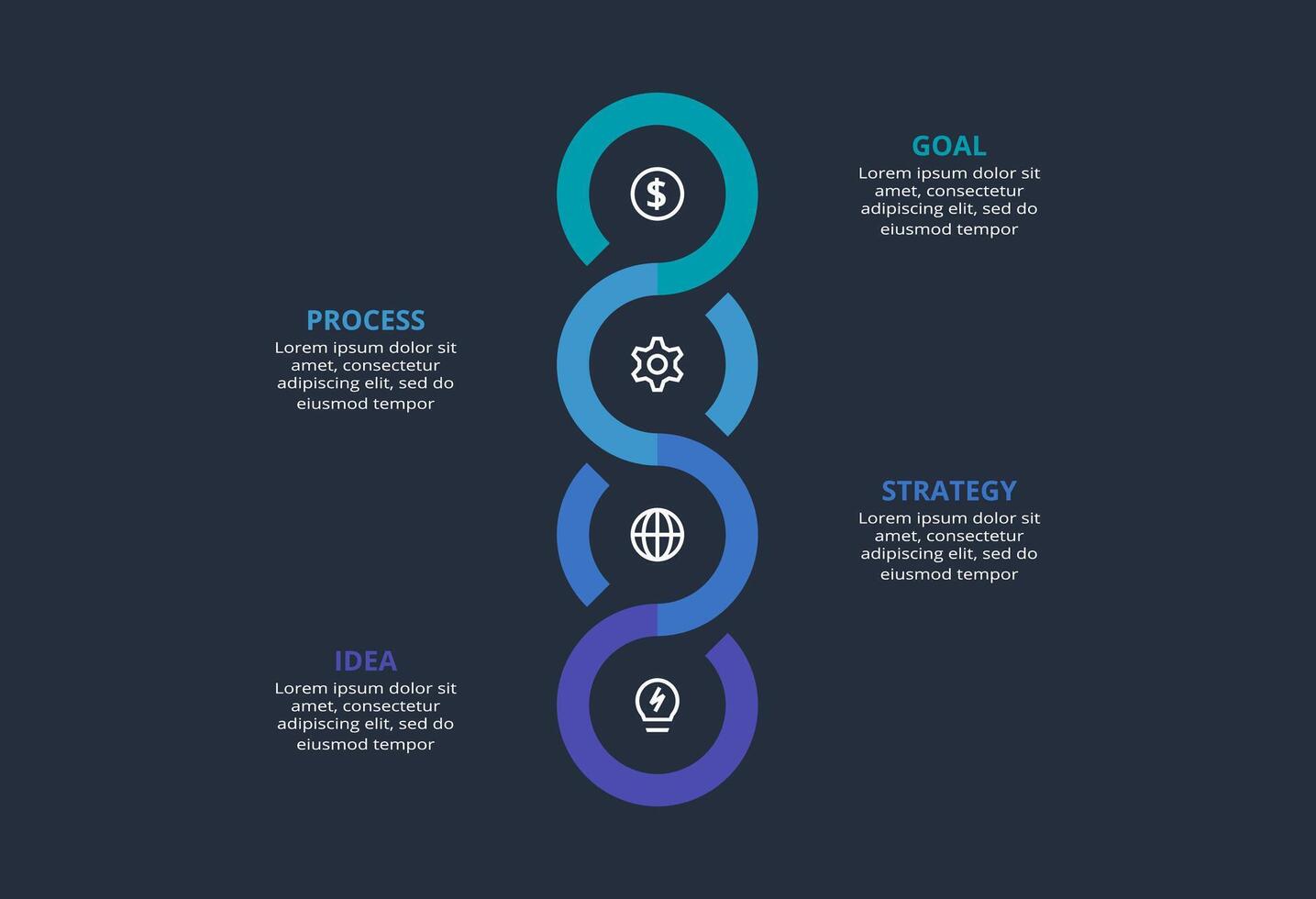 GOAL
Lorem ipsum dolor sit amet, consectetur adipiscing elit, sed do eiusmod tempor

PROCESS
Lorem ipsum dolor sit amet, consectetur adipiscing elit, sed do eiusmod tempor

STRATEGY
Lorem ipsum dolor sit amet, consectetur adipiscing elit, sed do eiusmod tempor

IDEA
Lorem ipsum dolor sit amet, consectetur adipiscing elit, sed do eiusmod tempor