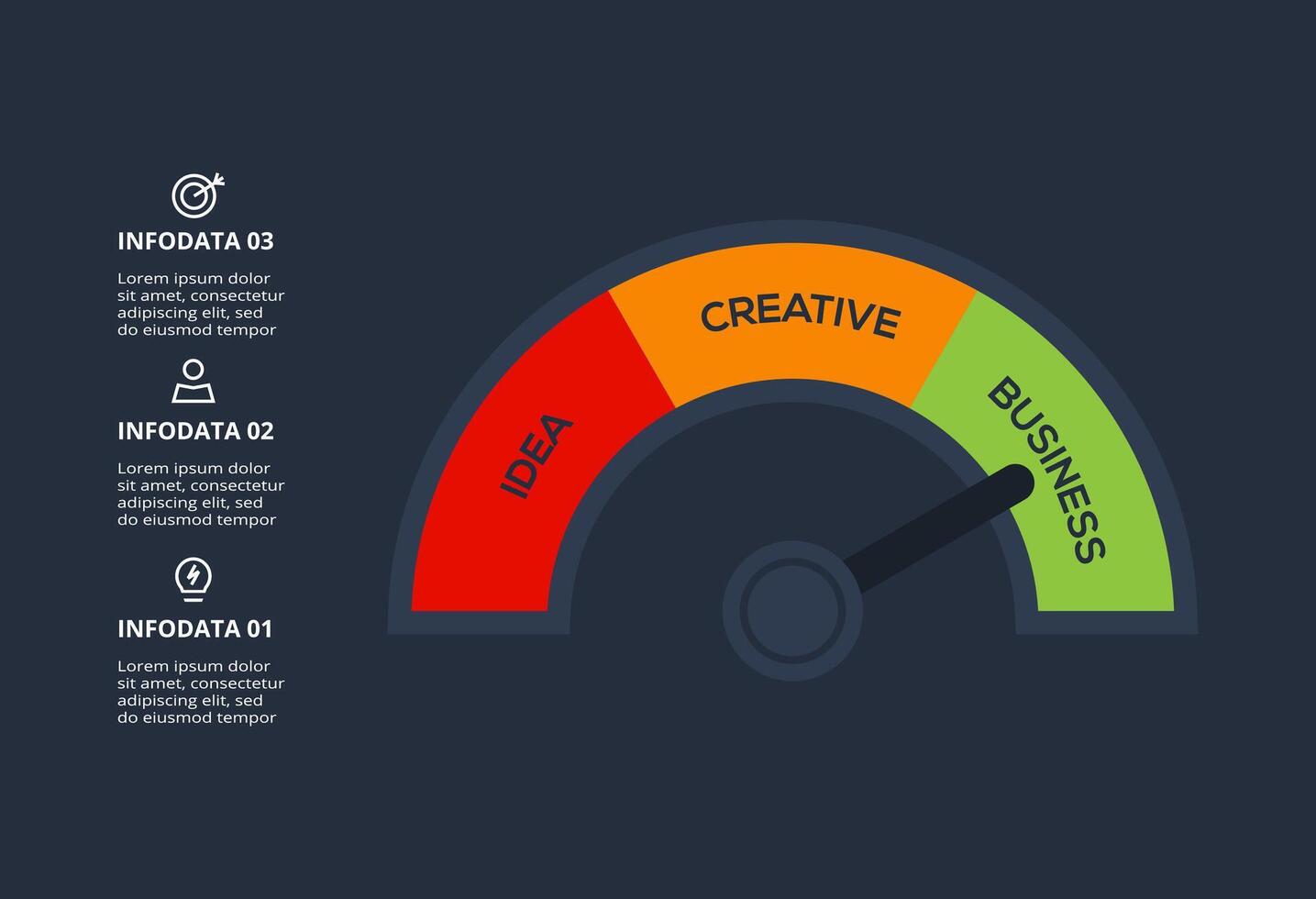 INFODATA 03

Lorem ipsum dolor sit amet, consectetur adipiscing elit, sed do eiusmod tempor

INFODATA 02

Lorem ipsum dolor sit amet, consectetur adipiscing elit, sed do eiusmod tempor

INFODATA 01

Lorem ipsum dolor sit amet, consectetur adipiscing elit, sed do eiusmod tempor

IDEA

CREATIVE

BUSINESS