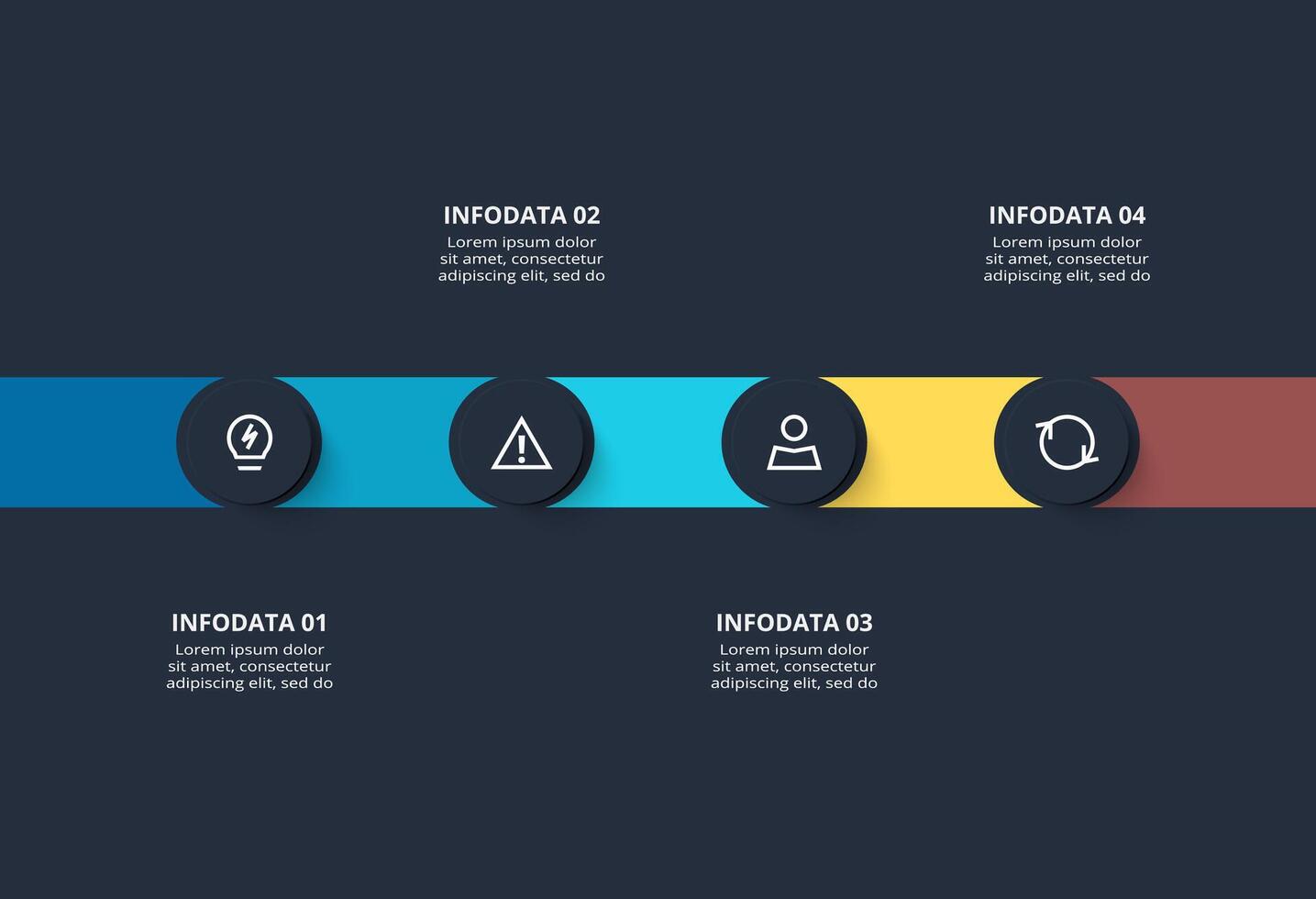 INFODATA 02
Lorem ipsum dolor sit amet, consectetur adipiscing elit, sed do

INFODATA 04
Lorem ipsum dolor sit amet, consectetur adipiscing elit, sed do

INFODATA 01
Lorem ipsum dolor sit amet, consectetur adipiscing elit, sed do

INFODATA 03
Lorem ipsum dolor sit amet, consectetur adipiscing elit, sed do