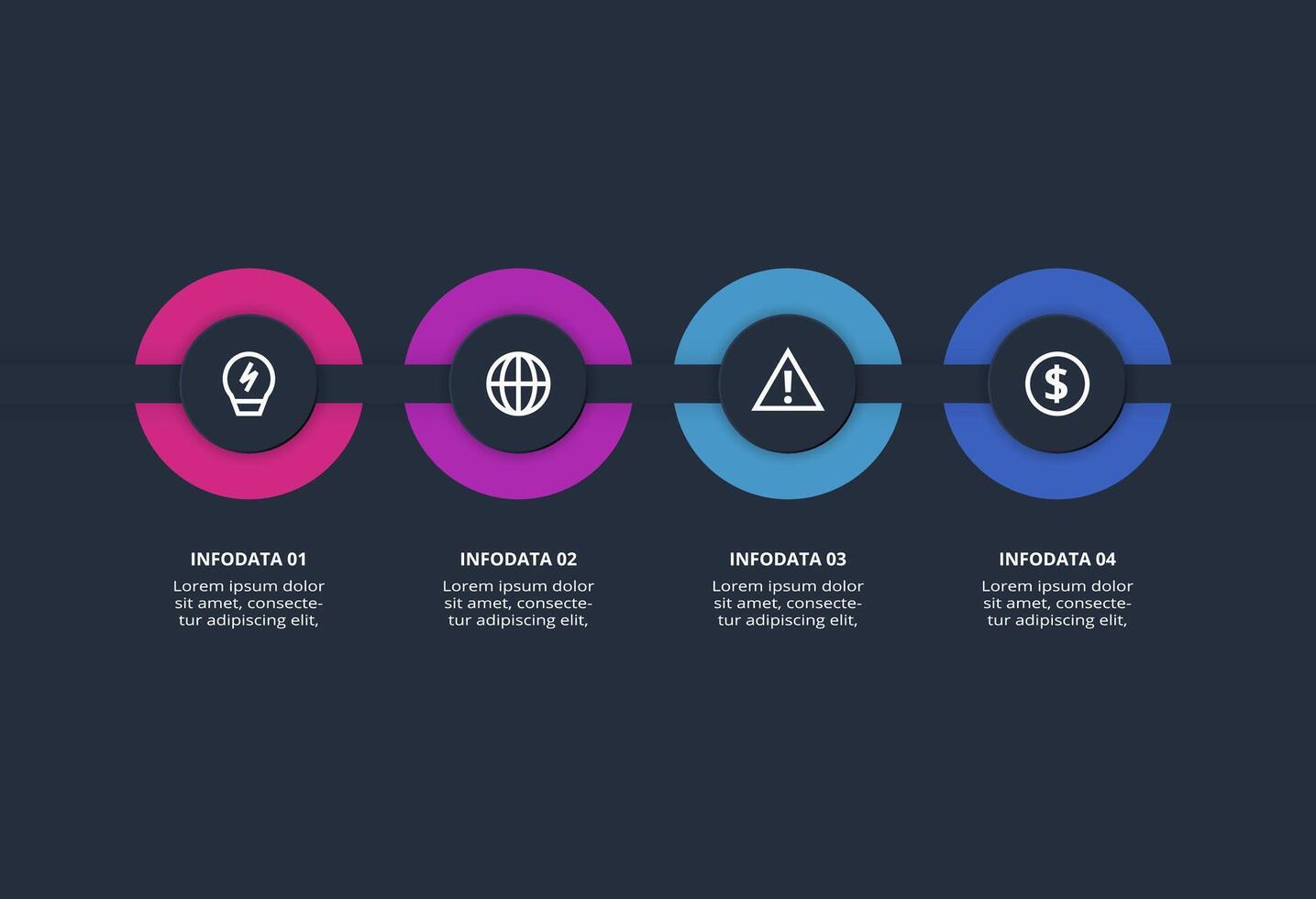 INFODATA 01
Lorem ipsum dolor sit amet, consectetur adipiscing elit,

INFODATA 02
Lorem ipsum dolor sit amet, consectetur adipiscing elit,

INFODATA 03
Lorem ipsum dolor sit amet, consectetur adipiscing elit,

INFODATA 04
Lorem ipsum dolor sit amet, consectetur adipiscing elit,