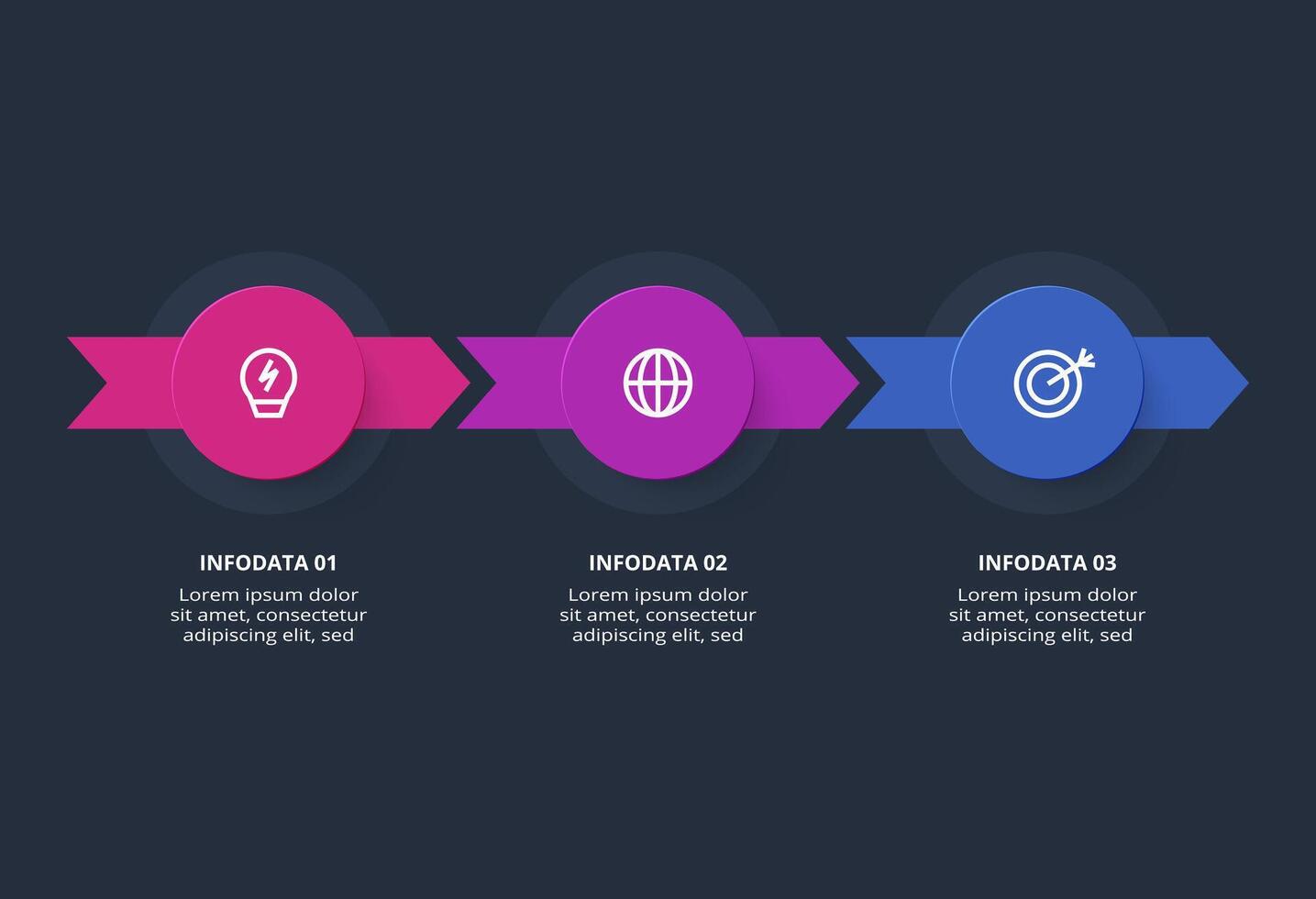 INFODATA 01
Lorem ipsum dolor sit amet, consectetur adipiscing elit, sed

INFODATA 02
Lorem ipsum dolor sit amet, consectetur adipiscing elit, sed

INFODATA 03
Lorem ipsum dolor sit amet, consectetur adipiscing elit, sed