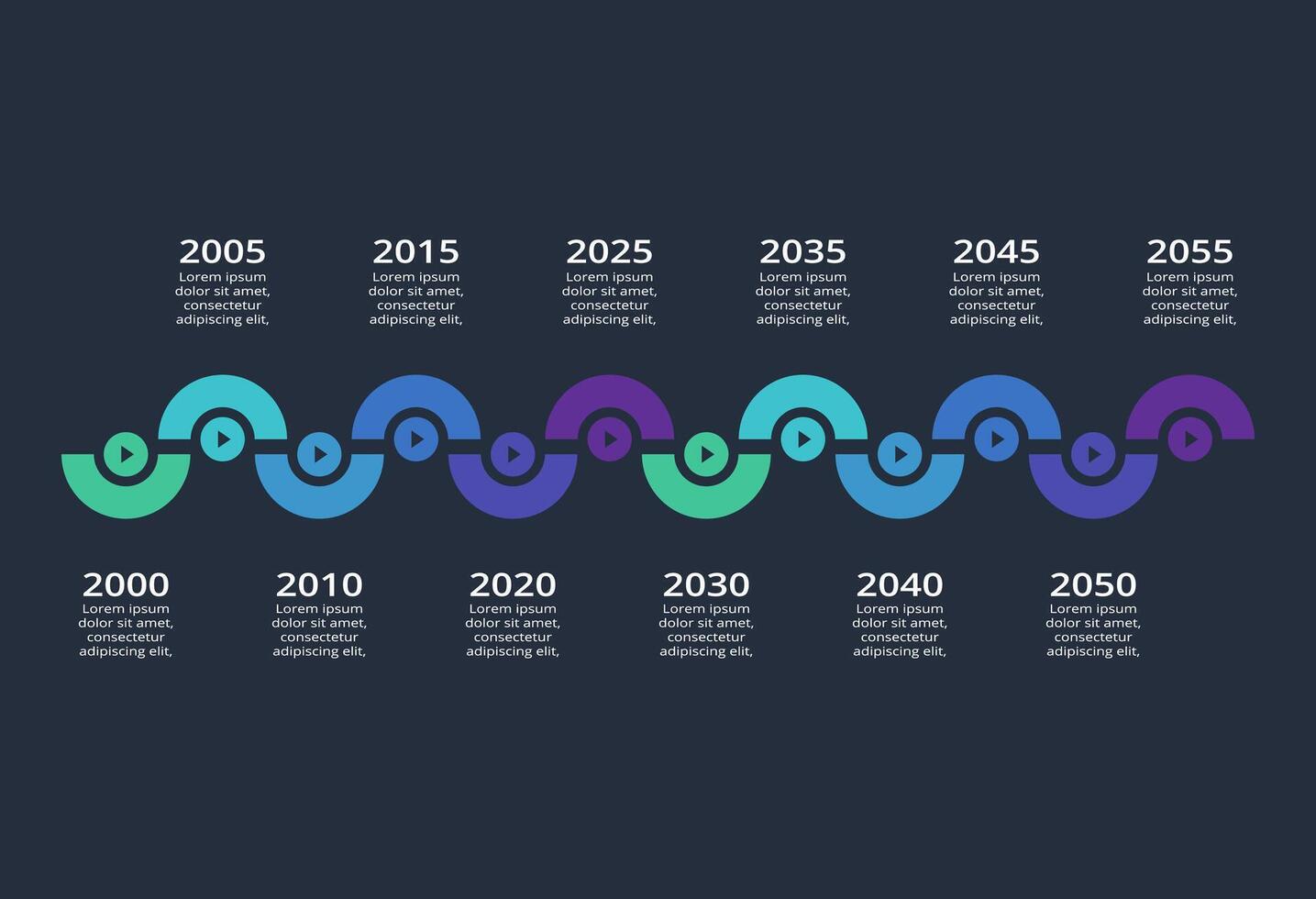 2005
Lorem ipsum dolor sit amet, consectetur adipiscing elit,

2015
Lorem ipsum dolor sit amet, consectetur adipiscing elit,

2025
Lorem ipsum dolor sit amet, consectetur adipiscing elit,

2035
Lorem ipsum dolor sit amet, consectetur adipiscing elit,

2045
Lorem ipsum dolor sit amet, consectetur adipiscing elit,

2055
Lorem ipsum dolor sit amet, consectetur adipiscing elit,

2000
Lorem ipsum dolor sit amet, consectetur adipiscing elit,

2010
Lorem ipsum dolor sit amet, consectetur adipiscing elit,

2020
Lorem ipsum dolor sit amet, consectetur adipiscing elit,

2030
Lorem ipsum dolor sit amet, consectetur adipiscing elit,

2040
Lorem ipsum dolor sit amet, consectetur adipiscing elit,

2050
Lorem ipsum dolor sit amet, consectetur adipiscing elit,