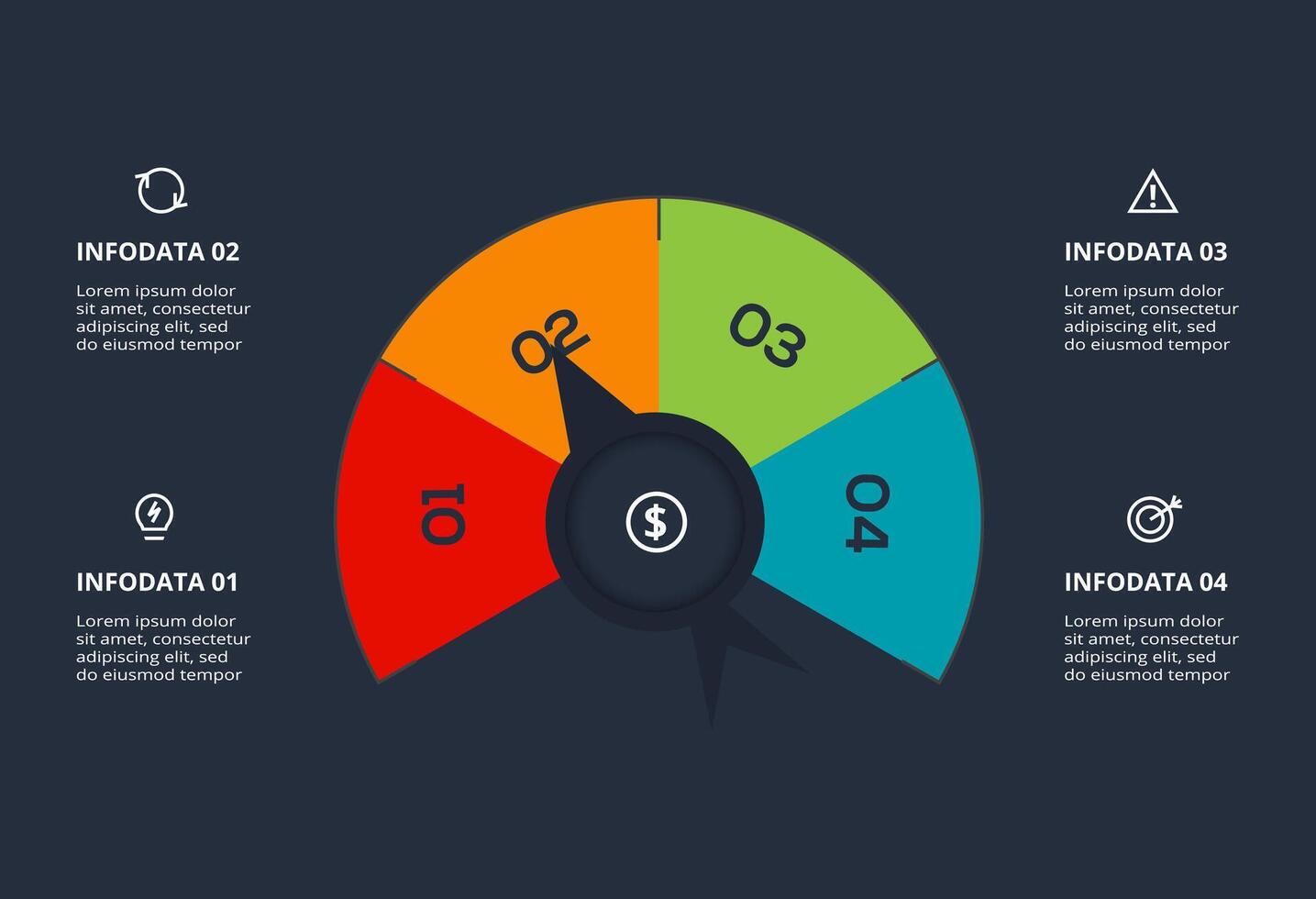 INFODATA 02

Lorem ipsum dolor sit amet, consectetur adipiscing elit, sed do eiusmod tempor

INFODATA 01

Lorem ipsum dolor sit amet, consectetur adipiscing elit, sed do eiusmod tempor

01

02

03

04

$

INFODATA 03

Lorem ipsum dolor sit amet, consectetur adipiscing elit, sed do eiusmod tempor

INFODATA 04

Lorem ipsum dolor sit amet, consectetur adipiscing elit, sed do eiusmod tempor