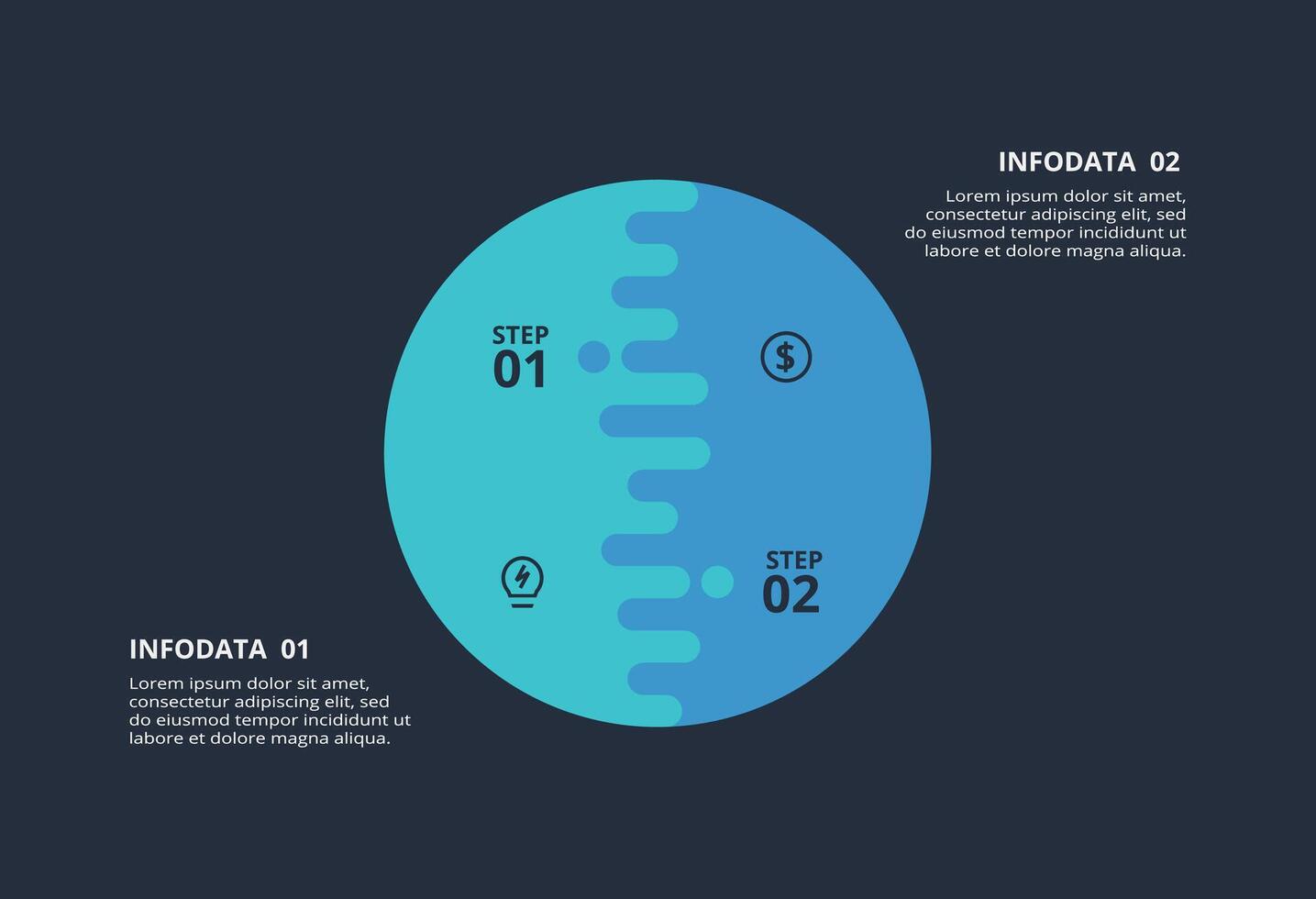 INFODATA 02

Lorem ipsum dolor sit amet, consectetur adipiscing elit, sed do eiusmod tempor incididunt ut labore et dolore magna aliqua.

STEP 01

$

STEP 02

INFODATA 01

Lorem ipsum dolor sit amet, consectetur adipiscing elit, sed do eiusmod tempor incididunt ut labore et dolore magna aliqua.