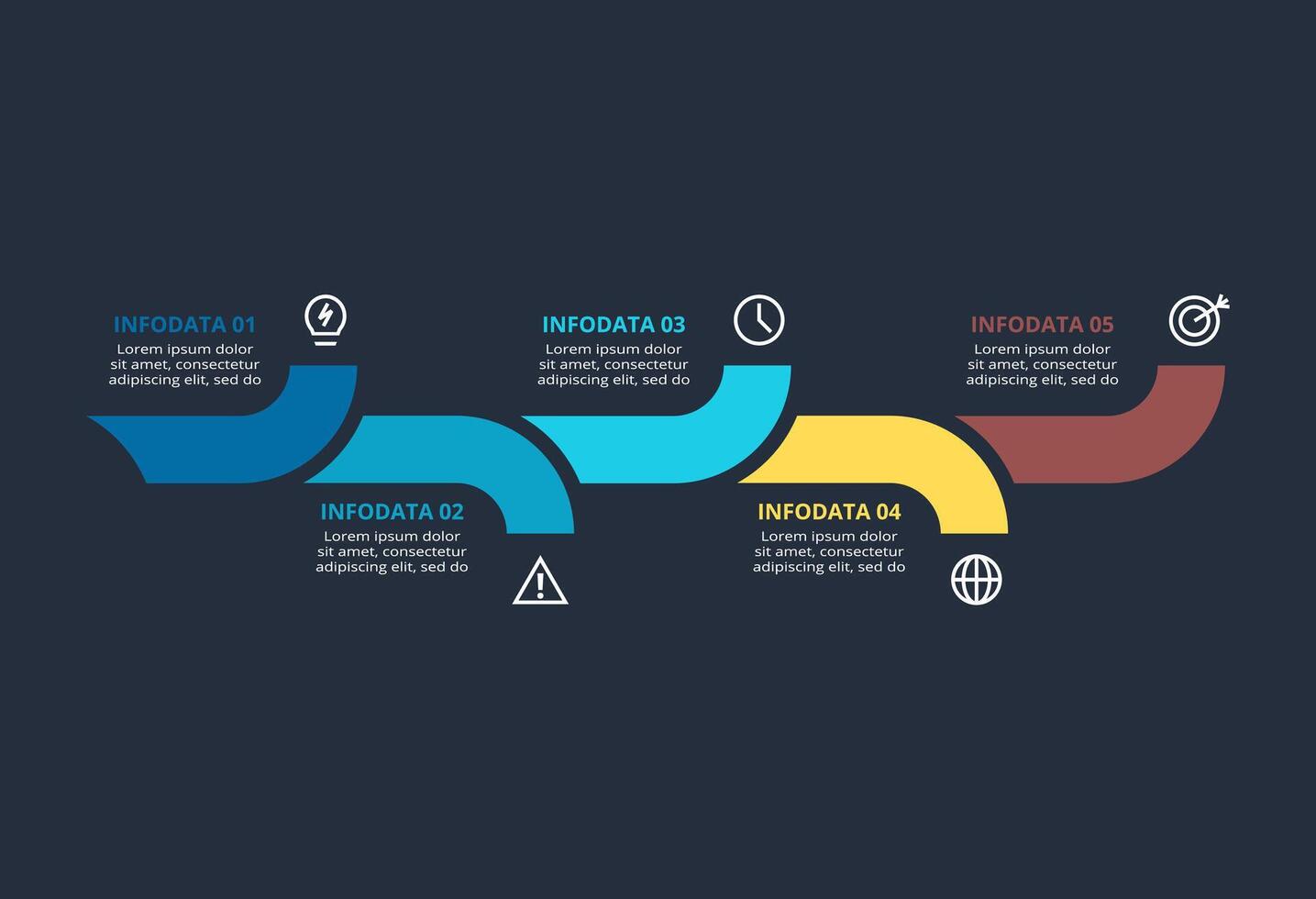 INFODATA 01
Lorem ipsum dolor sit amet, consectetur adipiscing elit, sed do

INFODATA 02
Lorem ipsum dolor sit amet, consectetur adipiscing elit, sed do

INFODATA 03
Lorem ipsum dolor sit amet, consectetur adipiscing elit, sed do

INFODATA 04
Lorem ipsum dolor sit amet, consectetur adipiscing elit, sed do

INFODATA 05
Lorem ipsum dolor sit amet, consectetur adipiscing elit, sed do