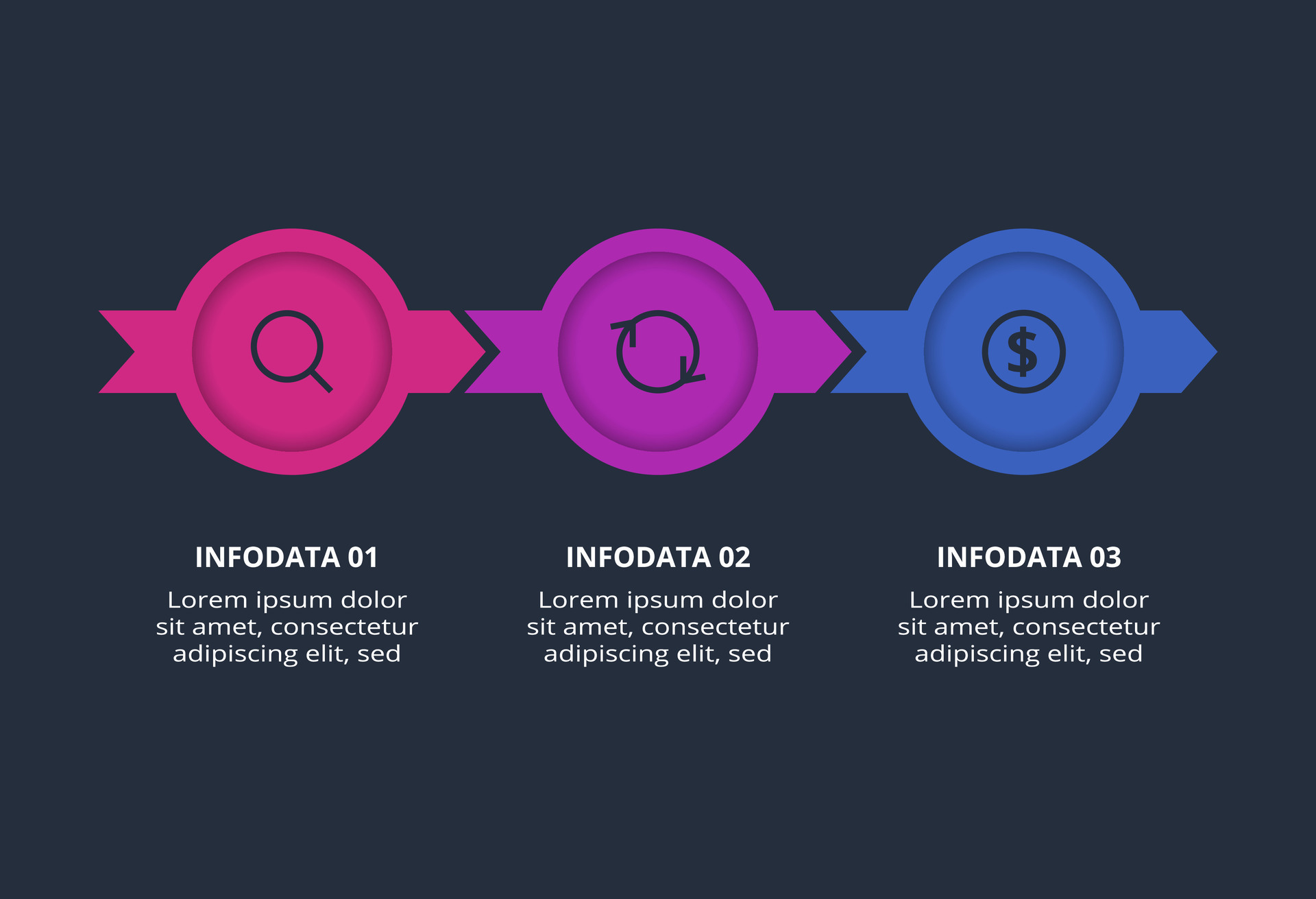 $

INFODATA 01
Lorem ipsum dolor sit amet, consectetur adipiscing elit, sed

INFODATA 02
Lorem ipsum dolor sit amet, consectetur adipiscing elit, sed

INFODATA 03
Lorem ipsum dolor sit amet, consectetur adipiscing elit, sed