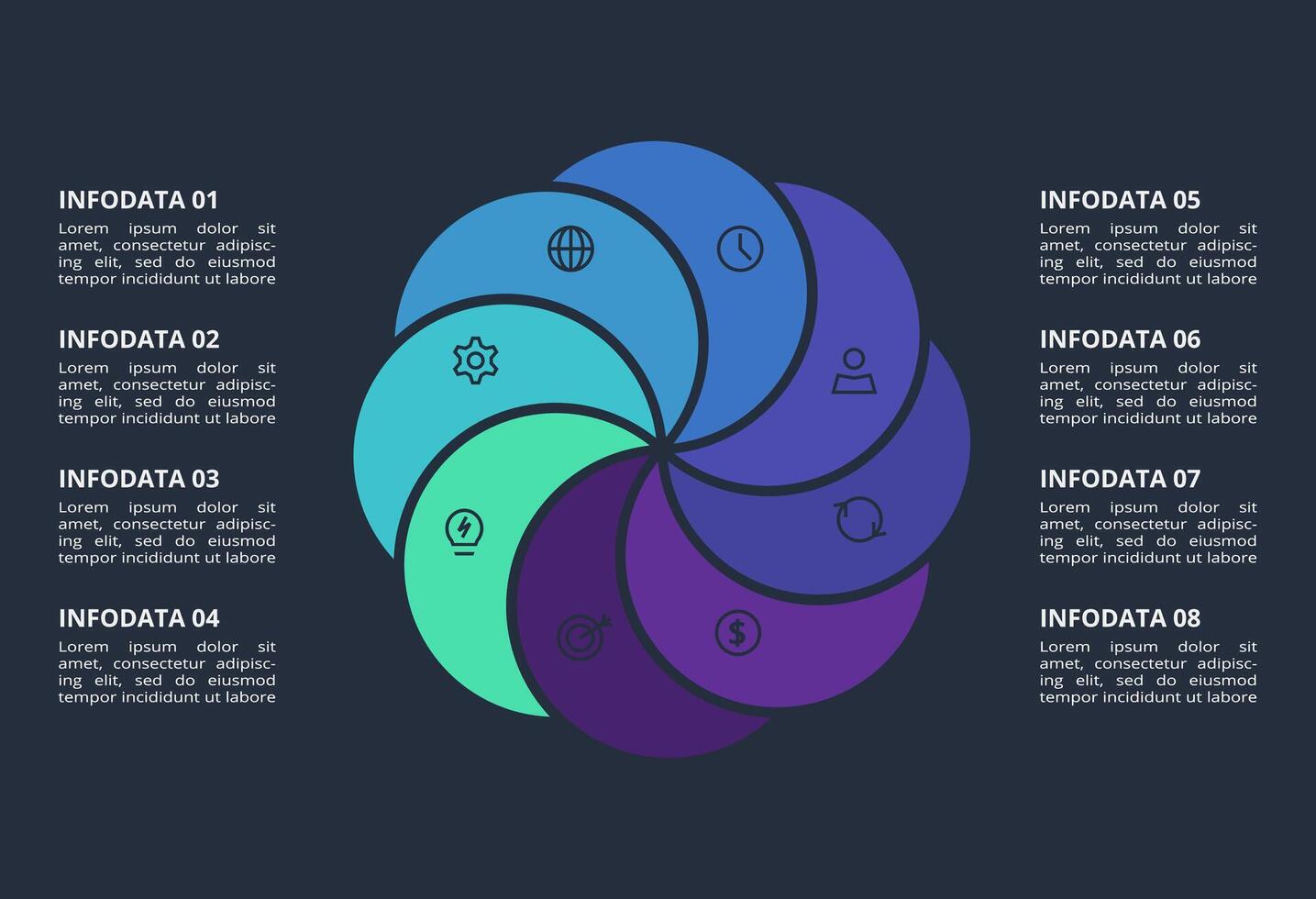 INFODATA 01
Lorem ipsum dolor sit amet, consectetur adipiscing elit, sed do eiusmod tempor incididunt ut labore

INFODATA 02
Lorem ipsum dolor sit amet, consectetur adipiscing elit, sed do eiusmod tempor incididunt ut labore

INFODATA 03
Lorem ipsum dolor sit amet, consectetur adipiscing elit, sed do eiusmod tempor incididunt ut labore

INFODATA 04
Lorem ipsum dolor sit amet, consectetur adipiscing elit, sed do eiusmod tempor incididunt ut labore

INFODATA 05
Lorem ipsum dolor sit amet, consectetur adipiscing elit, sed do eiusmod tempor incididunt ut labore

INFODATA 06
Lorem ipsum dolor sit amet, consectetur adipiscing elit, sed do eiusmod tempor incididunt ut labore

INFODATA 07
Lorem ipsum dolor sit amet, consectetur adipiscing elit, sed do eiusmod tempor incididunt ut labore

INFODATA 08
Lorem ipsum dolor sit amet, consectetur adipiscing elit, sed do eiusmod tempor incididunt ut labore