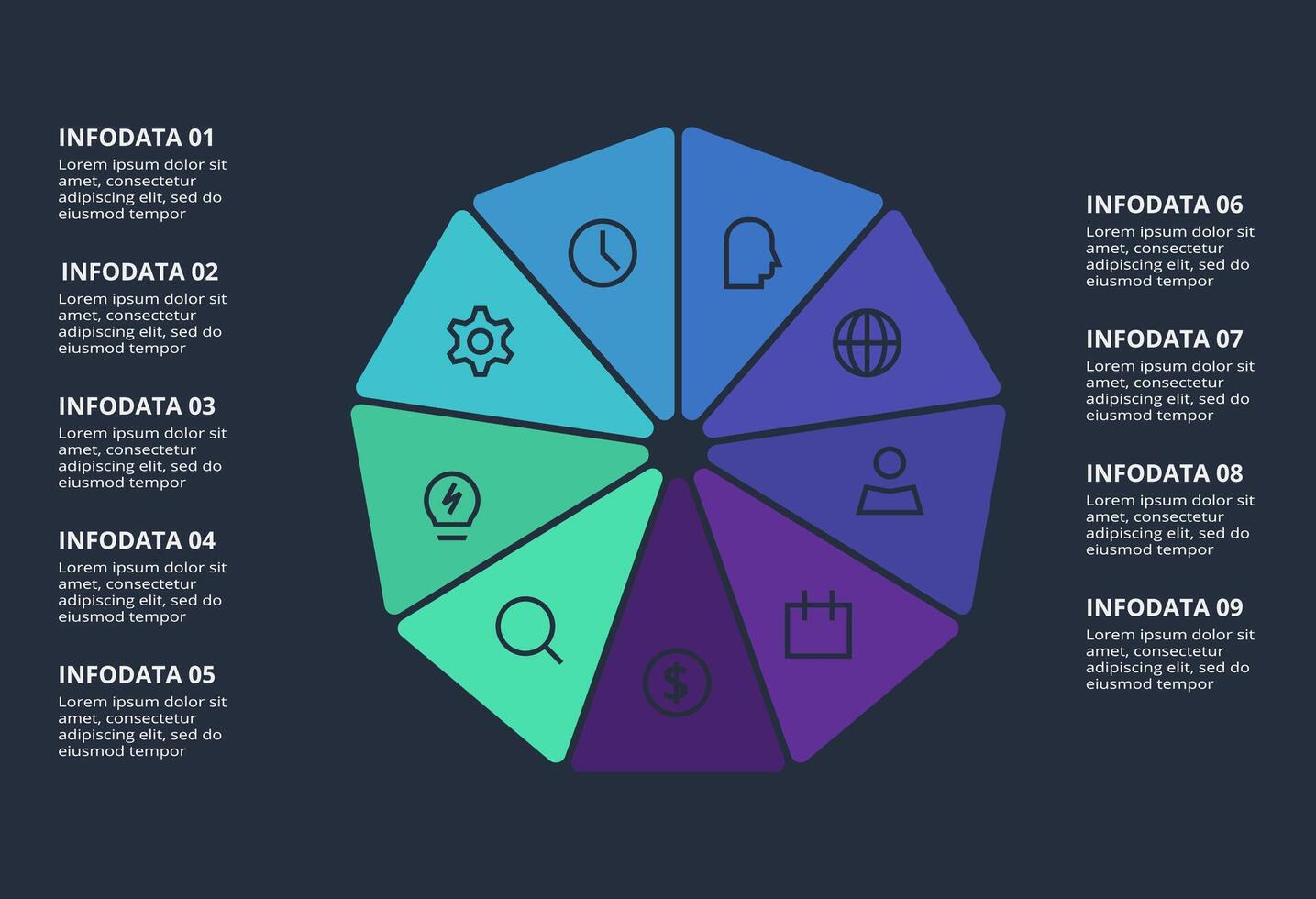 INFODATA 01
Lorem ipsum dolor sit amet, consectetur adipiscing elit, sed do eiusmod tempor

INFODATA 02
Lorem ipsum dolor sit amet, consectetur adipiscing elit, sed do eiusmod tempor

INFODATA 03
Lorem ipsum dolor sit amet, consectetur adipiscing elit, sed do eiusmod tempor

INFODATA 04
Lorem ipsum dolor sit amet, consectetur adipiscing elit, sed do eiusmod tempor

INFODATA 05
Lorem ipsum dolor sit amet, consectetur adipiscing elit, sed do eiusmod tempor

$

INFODATA 06
Lorem ipsum dolor sit amet, consectetur adipiscing elit, sed do eiusmod tempor

INFODATA 07
Lorem ipsum dolor sit amet, consectetur adipiscing elit, sed do eiusmod tempor

INFODATA 08
Lorem ipsum dolor sit amet, consectetur adipiscing elit, sed do eiusmod tempor

INFODATA 09
Lorem ipsum dolor sit amet, consectetur adipiscing elit, sed do eiusmod tempor