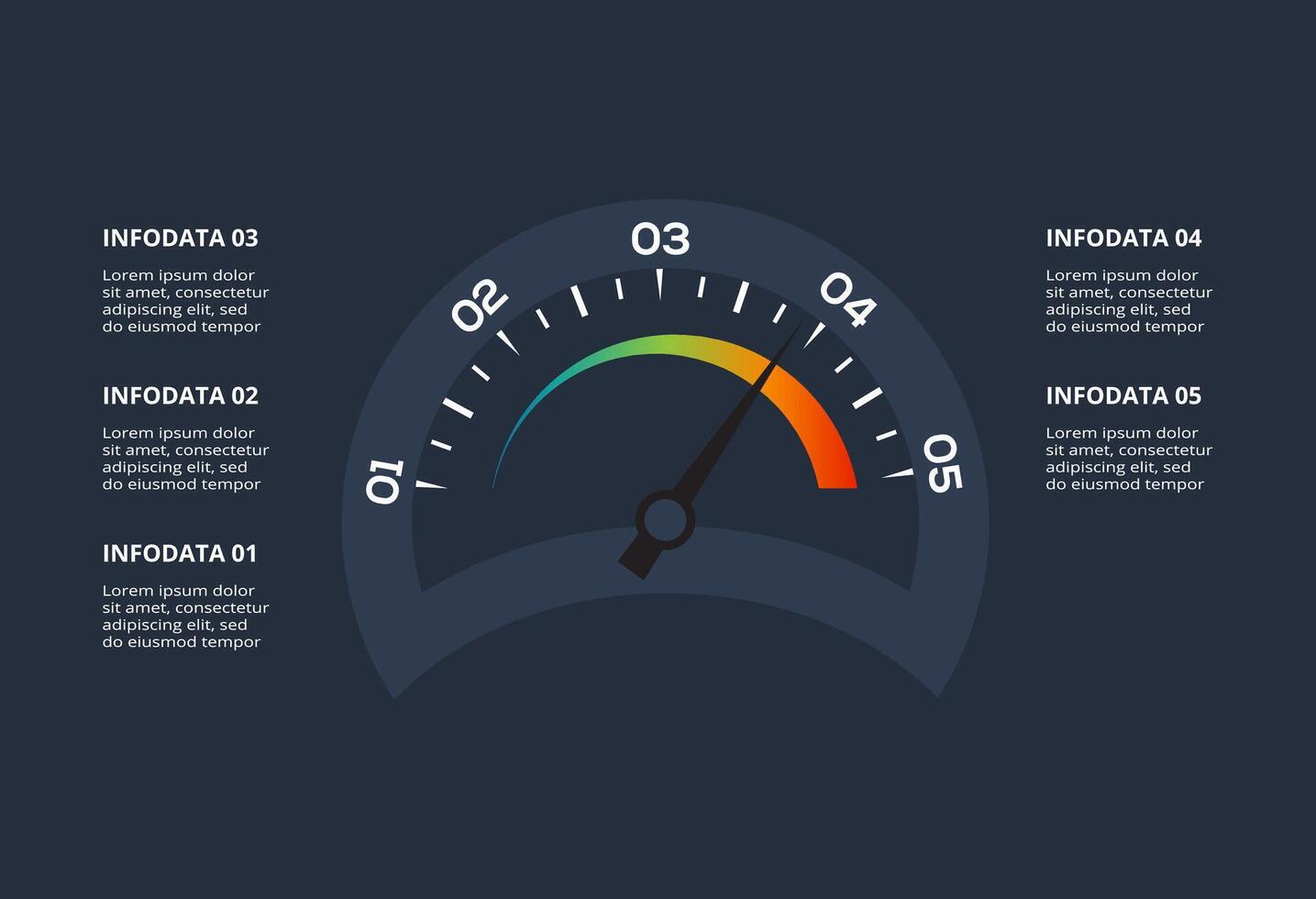 INFODATA 03

Lorem ipsum dolor sit amet, consectetur adipiscing elit, sed do eiusmod tempor

INFODATA 02

Lorem ipsum dolor sit amet, consectetur adipiscing elit, sed do eiusmod tempor

INFODATA 01

Lorem ipsum dolor sit amet, consectetur adipiscing elit, sed do eiusmod tempor

01
02
03
04
05

INFODATA 04

Lorem ipsum dolor sit amet, consectetur adipiscing elit, sed do eiusmod tempor

INFODATA 05

Lorem ipsum dolor sit amet, consectetur adipiscing elit, sed do eiusmod tempor