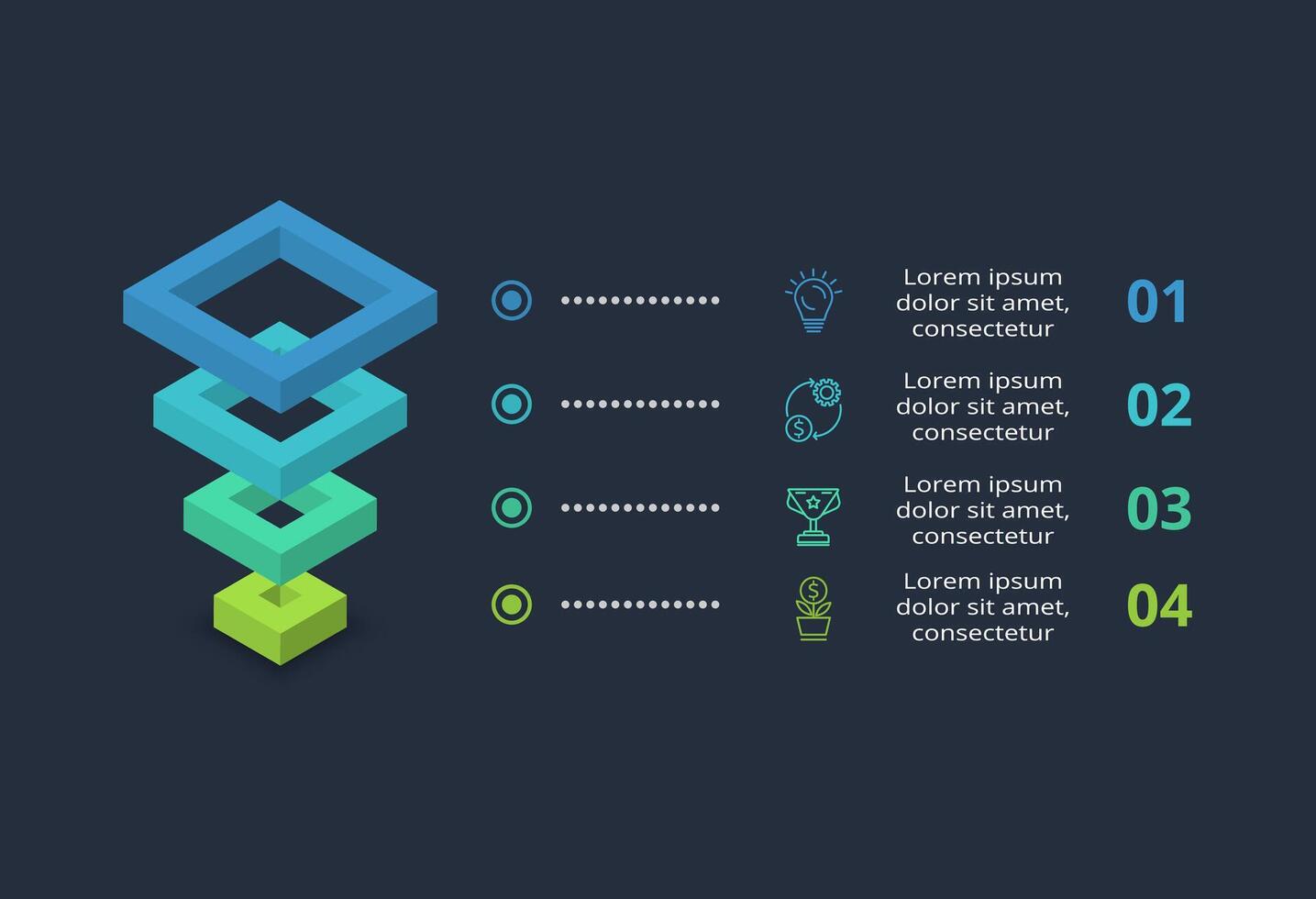 Lorem ipsum dolor sit amet, consectetur

01

Lorem ipsum dolor sit amet, consectetur

02

Lorem ipsum dolor sit amet, consectetur

03

Lorem ipsum dolor sit amet, consectetur

04