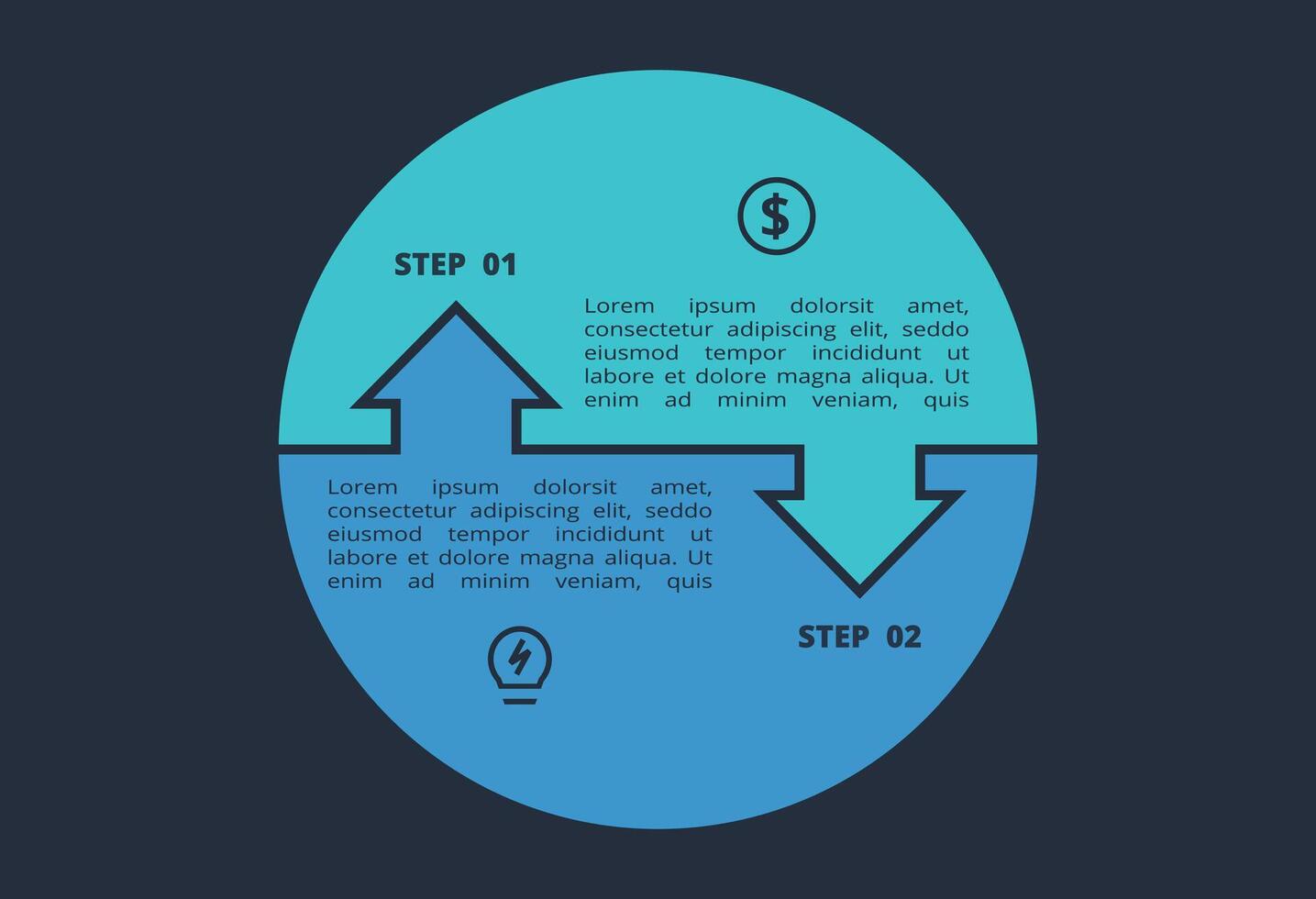 $

STEP 01

Lorem ipsum dolorsit amet, consectetur adipiscing elit, seddo eiusmod tempor incididunt ut labore et dolore magna aliqua. Ut enim ad minim veniam, quis

Lorem ipsum dolorsit amet, consectetur adipiscing elit, seddo eiusmod tempor incididunt ut labore et dolore magna aliqua. Ut enim ad minim veniam, quis

STEP 02