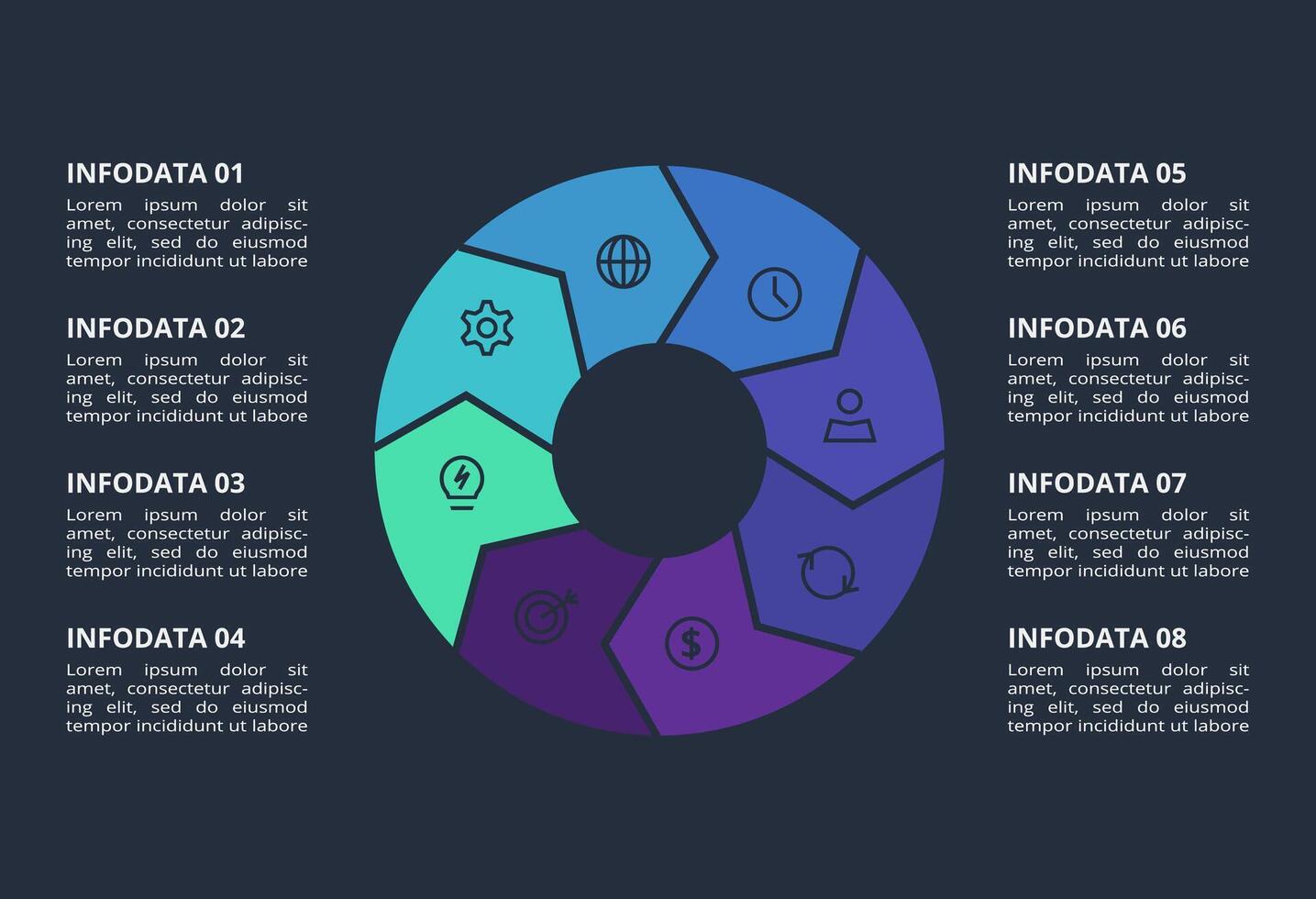 INFODATA 01
Lorem ipsum dolor sit amet, consectetur adipiscing elit, sed do eiusmod tempor incididunt ut labore

INFODATA 02
Lorem ipsum dolor sit amet, consectetur adipiscing elit, sed do eiusmod tempor incididunt ut labore

INFODATA 03
Lorem ipsum dolor sit amet, consectetur adipiscing elit, sed do eiusmod tempor incididunt ut labore

INFODATA 04
Lorem ipsum dolor sit amet, consectetur adipiscing elit, sed do eiusmod tempor incididunt ut labore

INFODATA 05
Lorem ipsum dolor sit amet, consectetur adipiscing elit, sed do eiusmod tempor incididunt ut labore

INFODATA 06
Lorem ipsum dolor sit amet, consectetur adipiscing elit, sed do eiusmod tempor incididunt ut labore

INFODATA 07
Lorem ipsum dolor sit amet, consectetur adipiscing elit, sed do eiusmod tempor incididunt ut labore

INFODATA 08
Lorem ipsum dolor sit amet, consectetur adipiscing elit, sed do eiusmod tempor incididunt ut labore