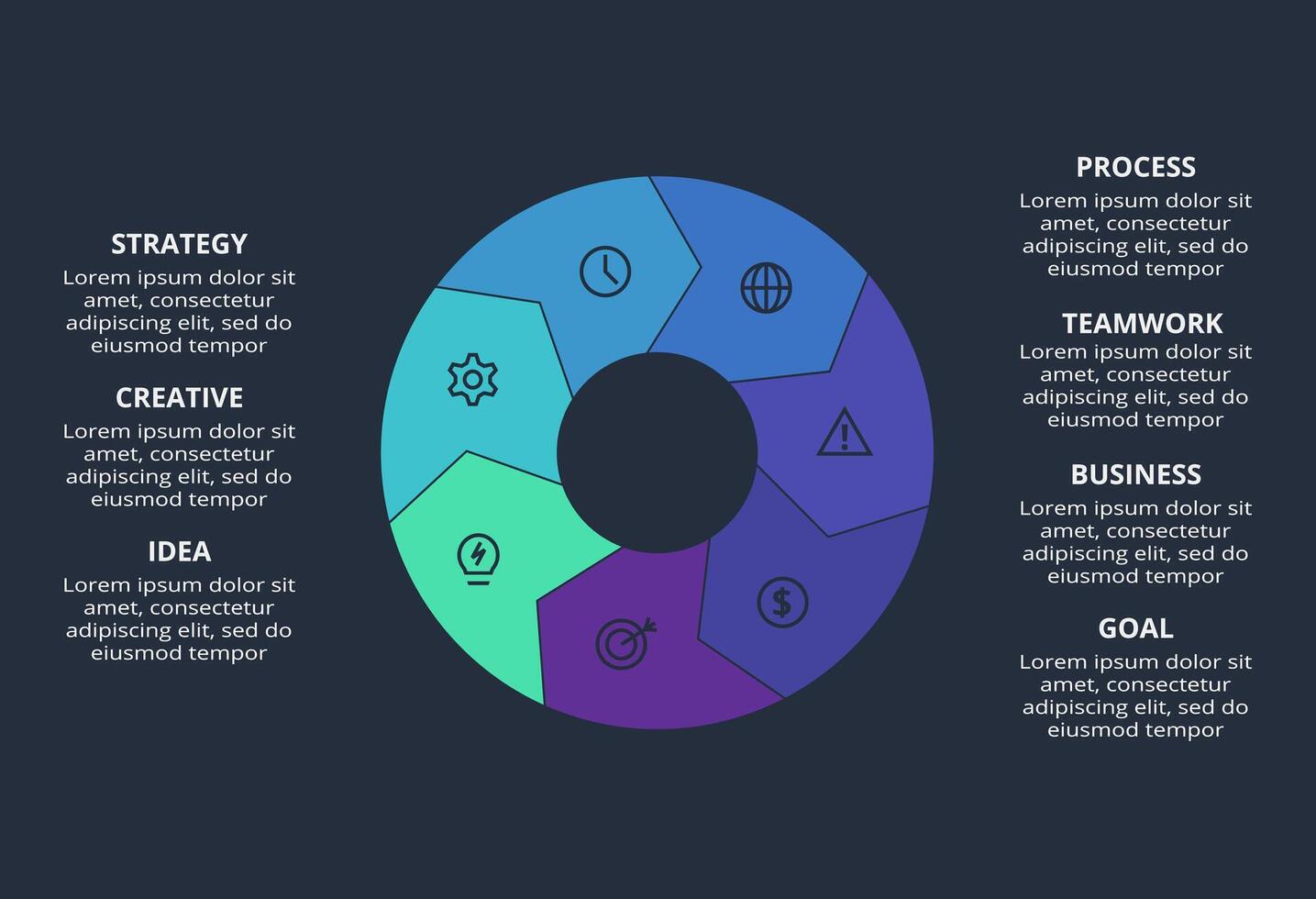 STRATEGY
Lorem ipsum dolor sit amet, consectetur adipiscing elit, sed do eiusmod tempor

CREATIVE
Lorem ipsum dolor sit amet, consectetur adipiscing elit, sed do eiusmod tempor

IDEA
Lorem ipsum dolor sit amet, consectetur adipiscing elit, sed do eiusmod tempor

PROCESS
Lorem ipsum dolor sit amet, consectetur adipiscing elit, sed do eiusmod tempor

TEAMWORK
Lorem ipsum dolor sit amet, consectetur adipiscing elit, sed do eiusmod tempor

BUSINESS
Lorem ipsum dolor sit amet, consectetur adipiscing elit, sed do eiusmod tempor

GOAL
Lorem ipsum dolor sit amet, consectetur adipiscing elit, sed do eiusmod tempor