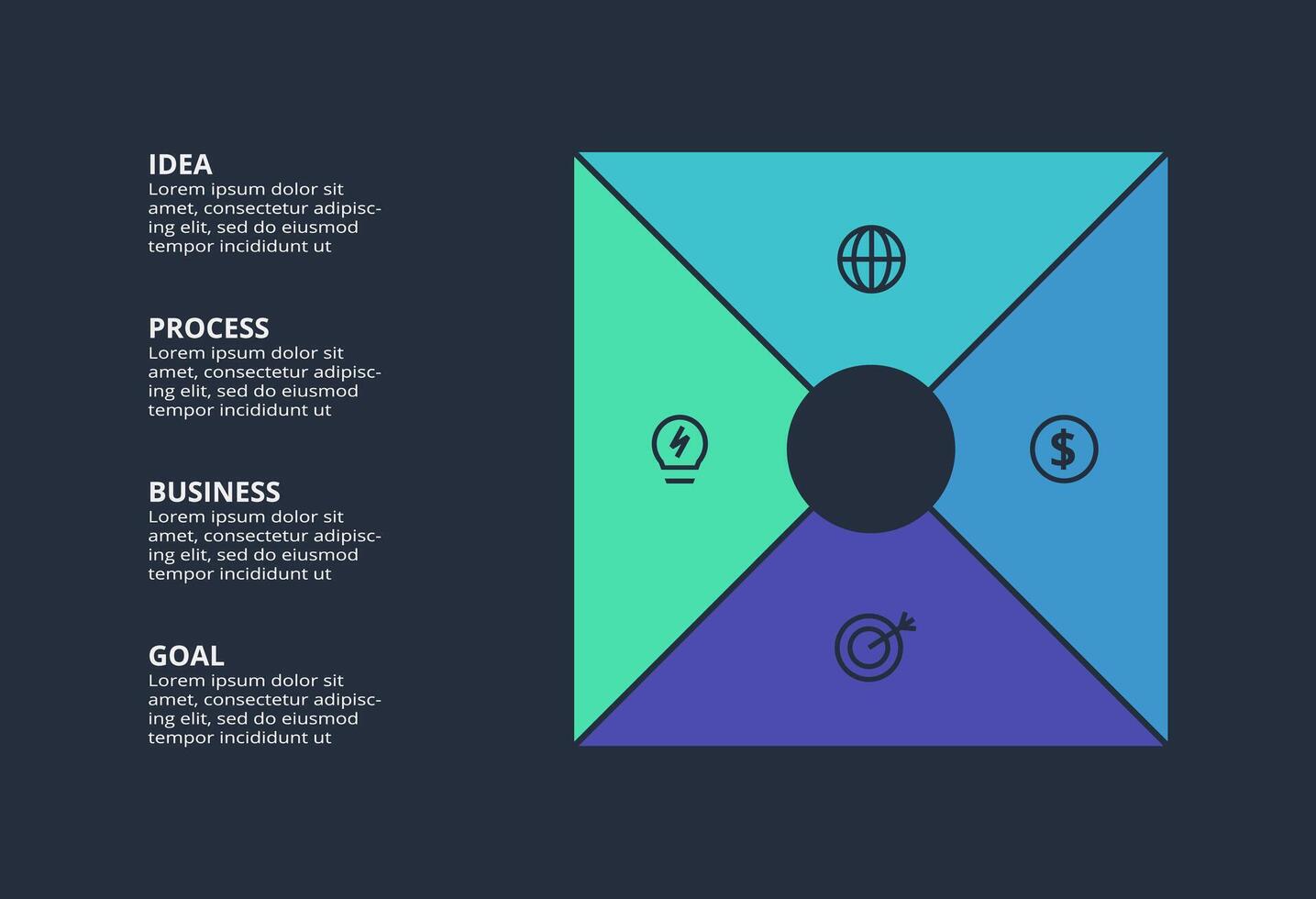 IDEA
Lorem ipsum dolor sit amet, consectetur adipiscing elit, sed do eiusmod tempor incididunt ut

PROCESS
Lorem ipsum dolor sit amet, consectetur adipiscing elit, sed do eiusmod tempor incididunt ut

BUSINESS
Lorem ipsum dolor sit amet, consectetur adipiscing elit, sed do eiusmod tempor incididunt ut

GOAL
Lorem ipsum dolor sit amet, consectetur adipiscing elit, sed do eiusmod tempor incididunt ut

$