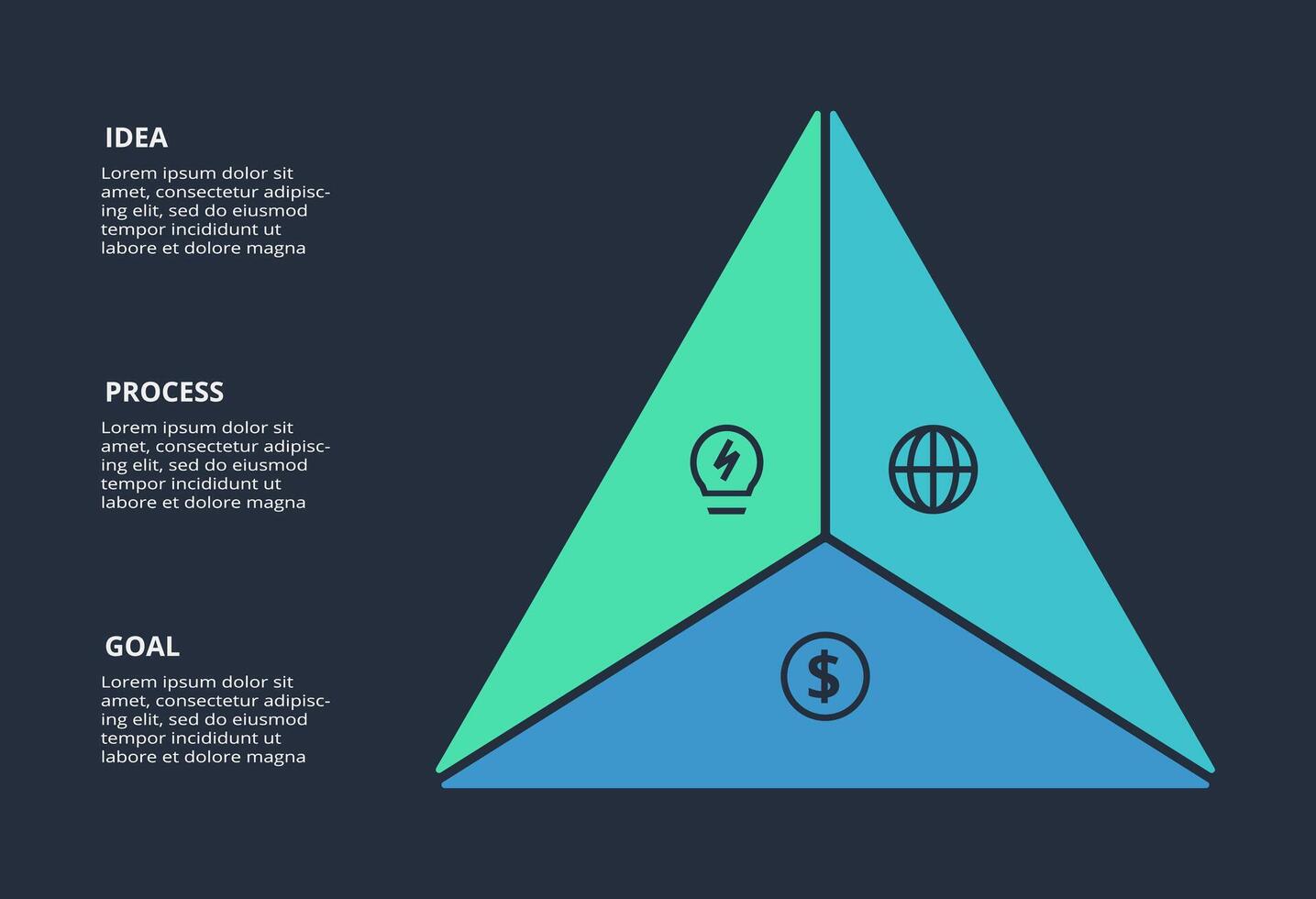 IDEA

Lorem ipsum dolor sit amet, consectetur adipiscing elit, sed do eiusmod tempor incididunt ut labore et dolore magna

PROCESS

Lorem ipsum dolor sit amet, consectetur adipiscing elit, sed do eiusmod tempor incididunt ut labore et dolore magna

GOAL

Lorem ipsum dolor sit amet, consectetur adipiscing elit, sed do eiusmod tempor incididunt ut labore et dolore magna

$