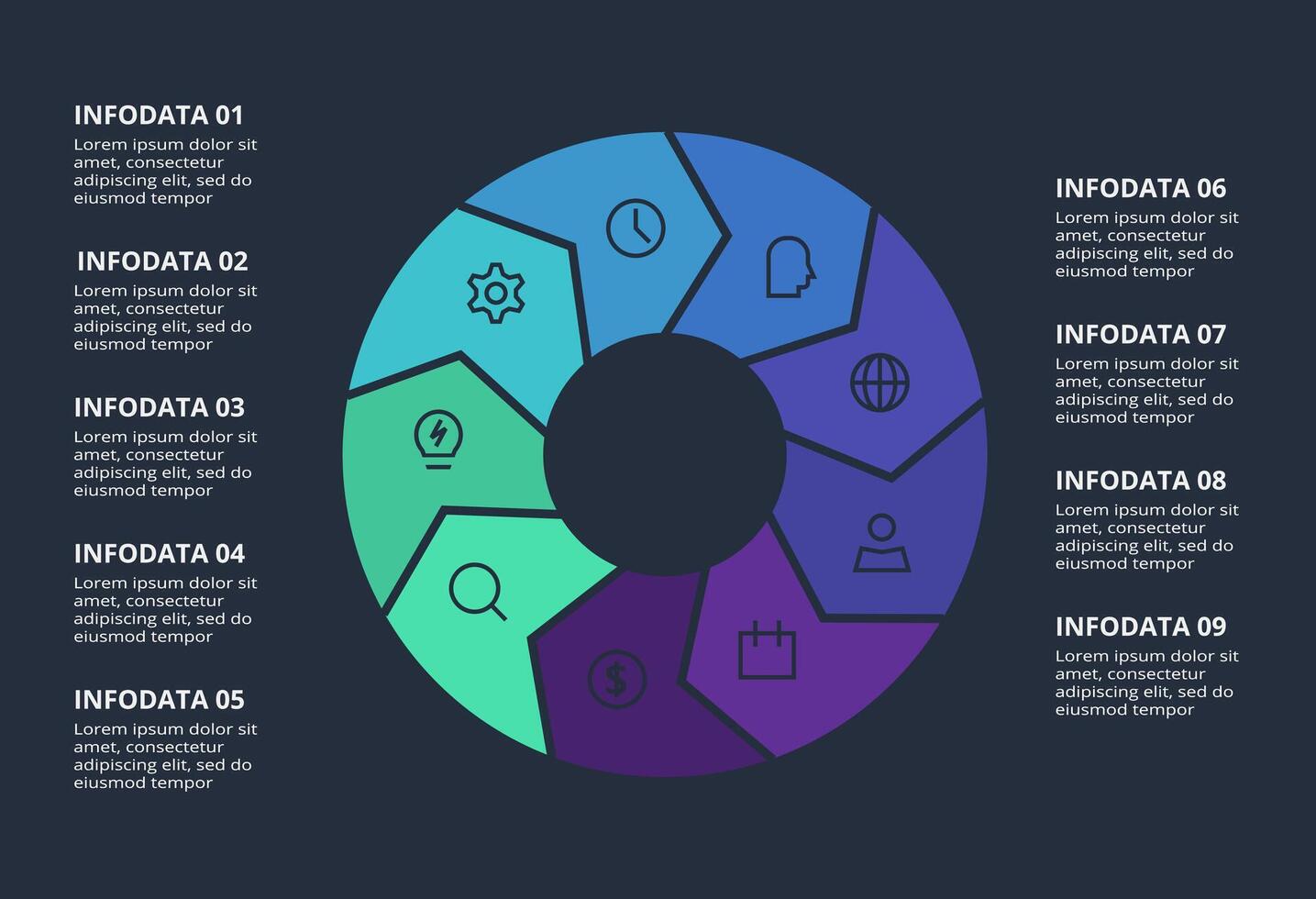 INFODATA 01
Lorem ipsum dolor sit amet, consectetur adipiscing elit, sed do eiusmod tempor

INFODATA 02
Lorem ipsum dolor sit amet, consectetur adipiscing elit, sed do eiusmod tempor

INFODATA 03
Lorem ipsum dolor sit amet, consectetur adipiscing elit, sed do eiusmod tempor

INFODATA 04
Lorem ipsum dolor sit amet, consectetur adipiscing elit, sed do eiusmod tempor

INFODATA 05
Lorem ipsum dolor sit amet, consectetur adipiscing elit, sed do eiusmod tempor

INFODATA 06
Lorem ipsum dolor sit amet, consectetur adipiscing elit, sed do eiusmod tempor

INFODATA 07
Lorem ipsum dolor sit amet, consectetur adipiscing elit, sed do eiusmod tempor

INFODATA 08
Lorem ipsum dolor sit amet, consectetur adipiscing elit, sed do eiusmod tempor

INFODATA 09
Lorem ipsum dolor sit amet, consectetur adipiscing elit, sed do eiusmod tempor