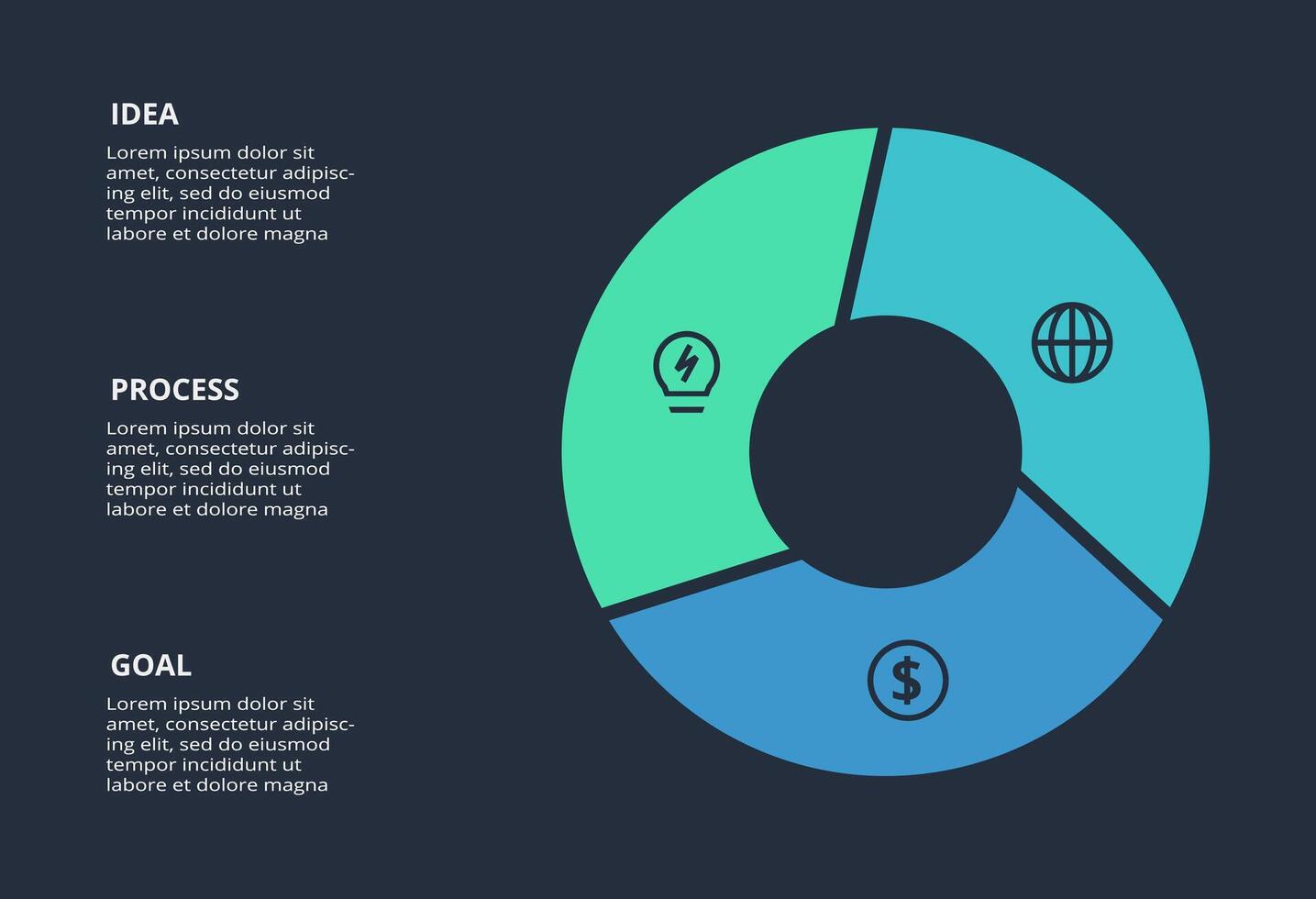 IDEA

Lorem ipsum dolor sit amet, consectetur adipiscing elit, sed do eiusmod tempor incididunt ut labore et dolore magna

PROCESS

Lorem ipsum dolor sit amet, consectetur adipiscing elit, sed do eiusmod tempor incididunt ut labore et dolore magna

GOAL

Lorem ipsum dolor sit amet, consectetur adipiscing elit, sed do eiusmod tempor incididunt ut labore et dolore magna

$