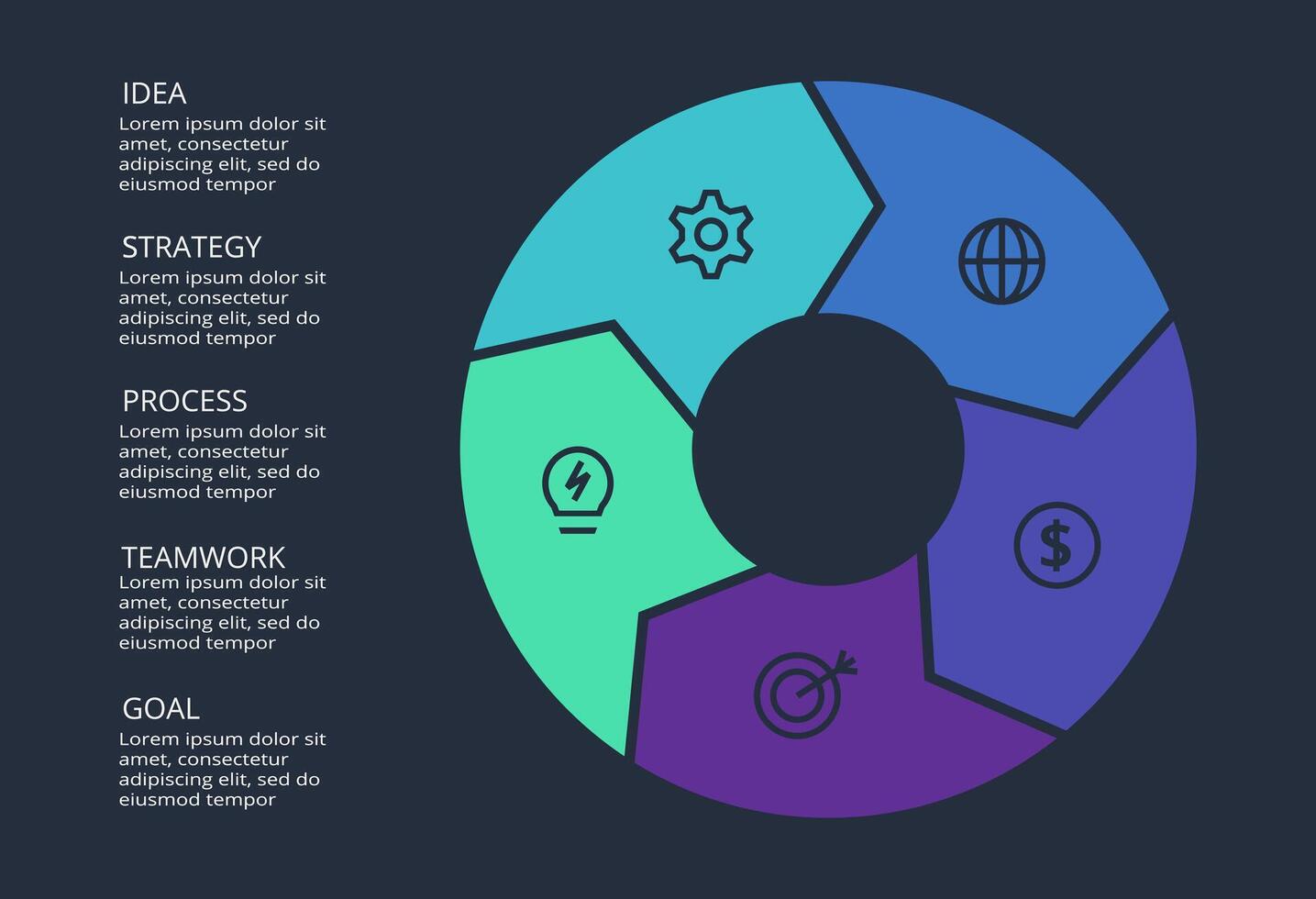 IDEA
Lorem ipsum dolor sit amet, consectetur adipiscing elit, sed do eiusmod tempor

STRATEGY
Lorem ipsum dolor sit amet, consectetur adipiscing elit, sed do eiusmod tempor

PROCESS
Lorem ipsum dolor sit amet, consectetur adipiscing elit, sed do eiusmod tempor

TEAMWORK
Lorem ipsum dolor sit amet, consectetur adipiscing elit, sed do eiusmod tempor

GOAL
Lorem ipsum dolor sit amet, consectetur adipiscing elit, sed do eiusmod tempor

$