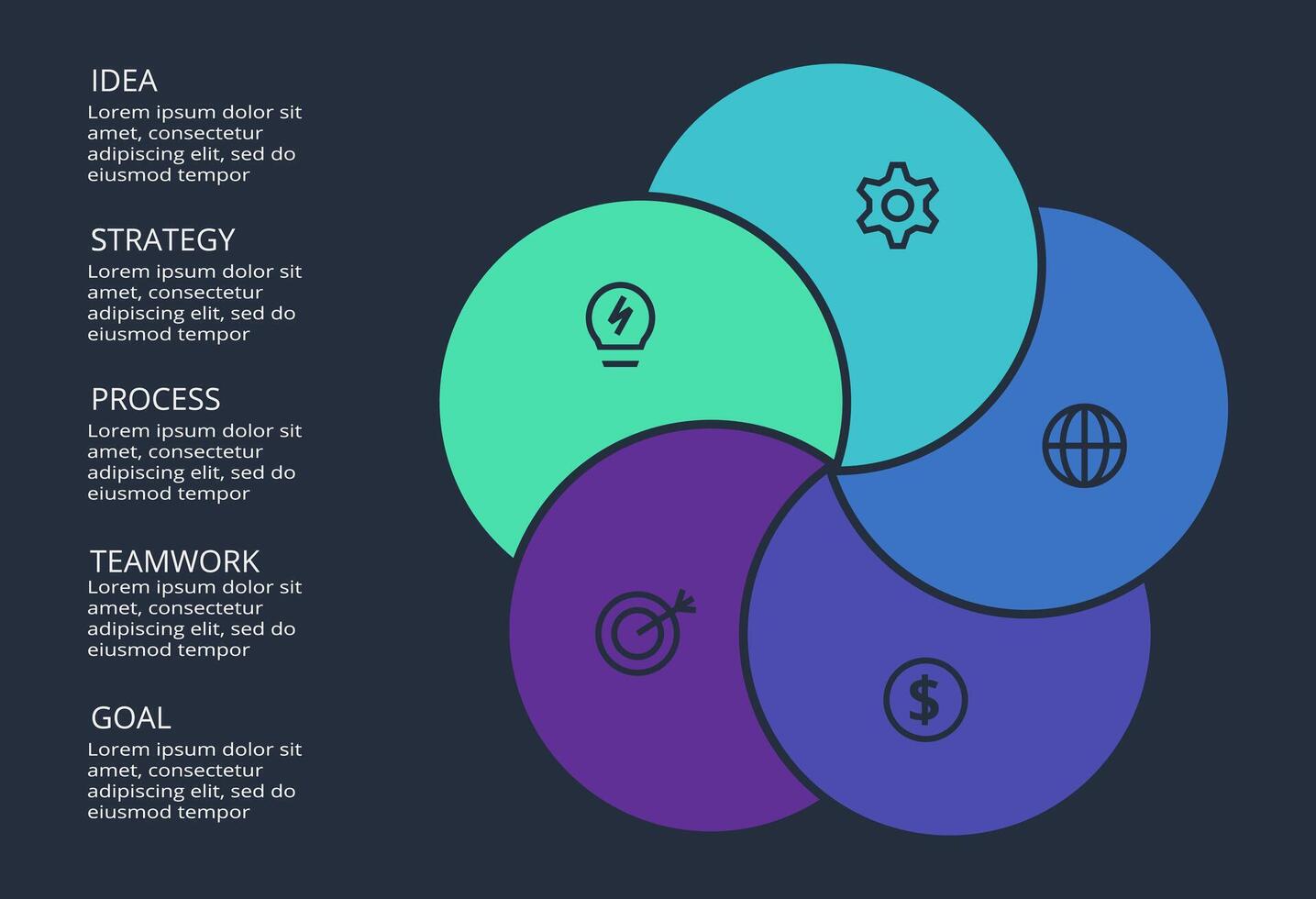 IDEA
Lorem ipsum dolor sit amet, consectetur adipiscing elit, sed do eiusmod tempor

STRATEGY
Lorem ipsum dolor sit amet, consectetur adipiscing elit, sed do eiusmod tempor

PROCESS
Lorem ipsum dolor sit amet, consectetur adipiscing elit, sed do eiusmod tempor

TEAMWORK
Lorem ipsum dolor sit amet, consectetur adipiscing elit, sed do eiusmod tempor

GOAL
Lorem ipsum dolor sit amet, consectetur adipiscing elit, sed do eiusmod tempor

$