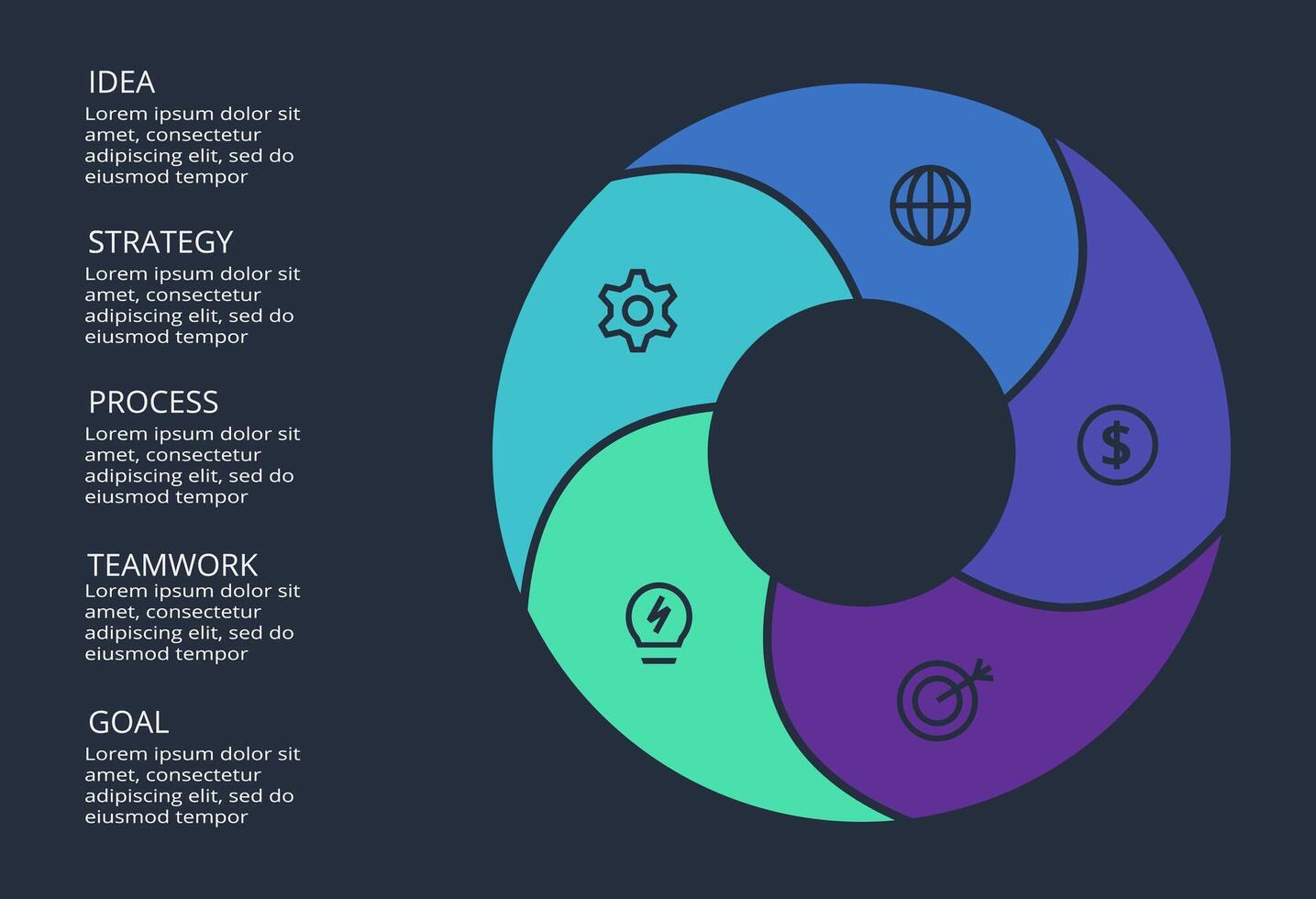 IDEA
Lorem ipsum dolor sit amet, consectetur adipiscing elit, sed do eiusmod tempor

STRATEGY
Lorem ipsum dolor sit amet, consectetur adipiscing elit, sed do eiusmod tempor

PROCESS
Lorem ipsum dolor sit amet, consectetur adipiscing elit, sed do eiusmod tempor

TEAMWORK
Lorem ipsum dolor sit amet, consectetur adipiscing elit, sed do eiusmod tempor

GOAL
Lorem ipsum dolor sit amet, consectetur adipiscing elit, sed do eiusmod tempor

$