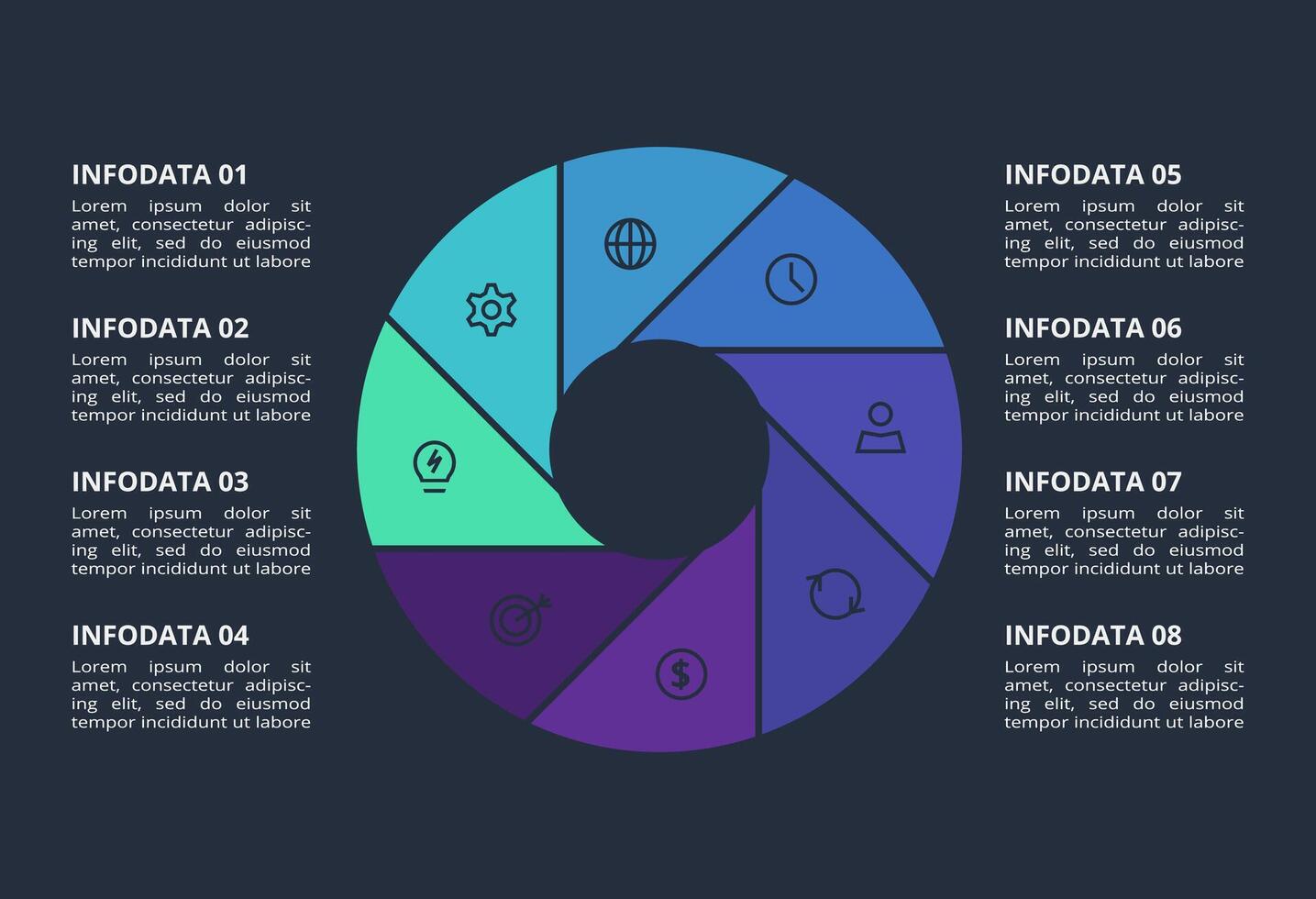 INFODATA 01
Lorem ipsum dolor sit amet, consectetur adipiscing elit, sed do eiusmod tempor incididunt ut labore

INFODATA 02
Lorem ipsum dolor sit amet, consectetur adipiscing elit, sed do eiusmod tempor incididunt ut labore

INFODATA 03
Lorem ipsum dolor sit amet, consectetur adipiscing elit, sed do eiusmod tempor incididunt ut labore

INFODATA 04
Lorem ipsum dolor sit amet, consectetur adipiscing elit, sed do eiusmod tempor incididunt ut labore

INFODATA 05
Lorem ipsum dolor sit amet, consectetur adipiscing elit, sed do eiusmod tempor incididunt ut labore

INFODATA 06
Lorem ipsum dolor sit amet, consectetur adipiscing elit, sed do eiusmod tempor incididunt ut labore

INFODATA 07
Lorem ipsum dolor sit amet, consectetur adipiscing elit, sed do eiusmod tempor incididunt ut labore

INFODATA 08
Lorem ipsum dolor sit amet, consectetur adipiscing elit, sed do eiusmod tempor incididunt ut labore