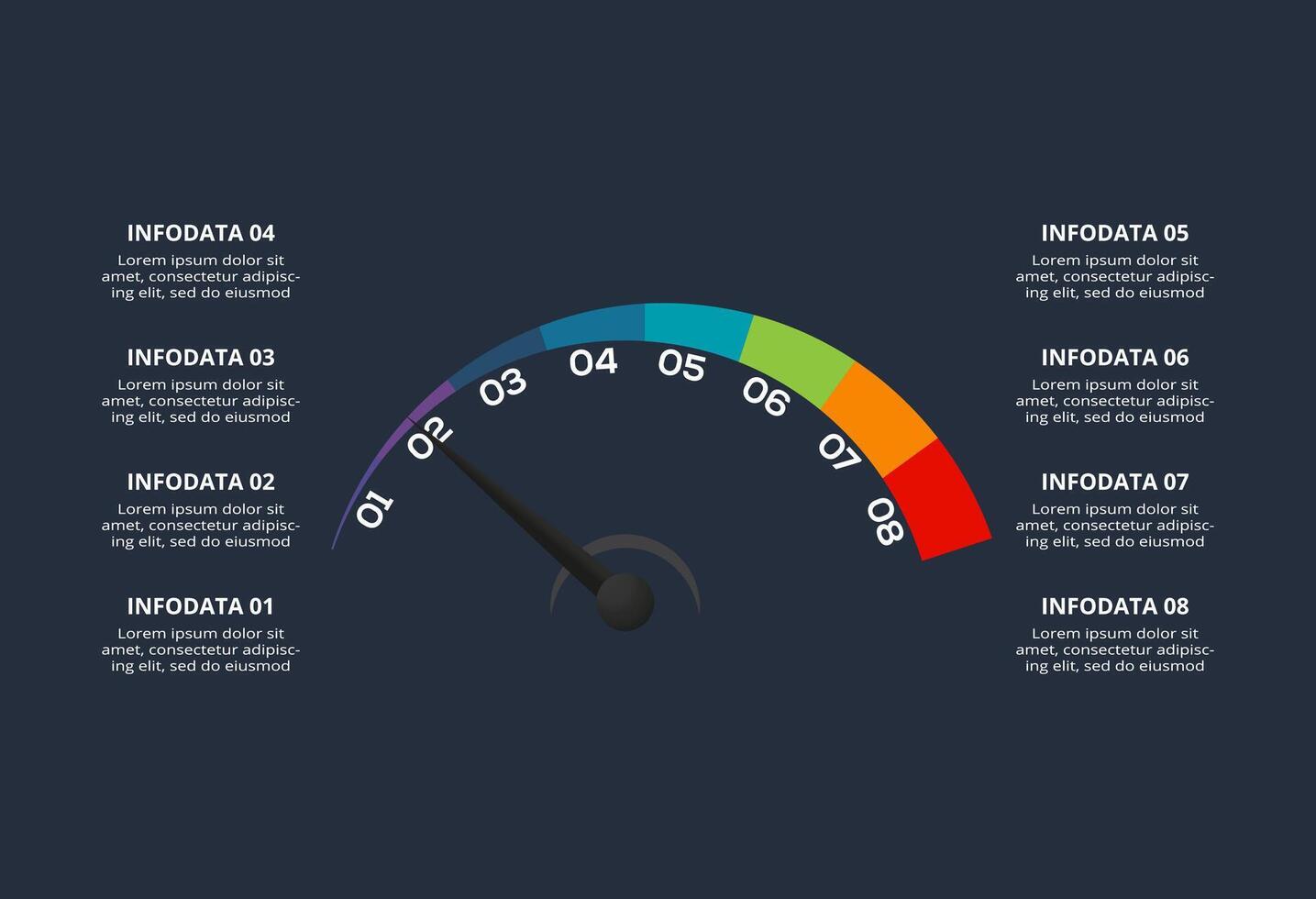 INFODATA 04
Lorem ipsum dolor sit amet, consectetur adipiscing elit, sed do eiusmod

INFODATA 03
Lorem ipsum dolor sit amet, consectetur adipiscing elit, sed do eiusmod

INFODATA 02
Lorem ipsum dolor sit amet, consectetur adipiscing elit, sed do eiusmod

INFODATA 01
Lorem ipsum dolor sit amet, consectetur adipiscing elit, sed do eiusmod

01 02 03 04 05 06 07 08

INFODATA 05
Lorem ipsum dolor sit amet, consectetur adipiscing elit, sed do eiusmod

INFODATA 06
Lorem ipsum dolor sit amet, consectetur adipiscing elit, sed do eiusmod

INFODATA 07
Lorem ipsum dolor sit amet, consectetur adipiscing elit, sed do eiusmod

INFODATA 08
Lorem ipsum dolor sit amet, consectetur adipiscing elit, sed do eiusmod