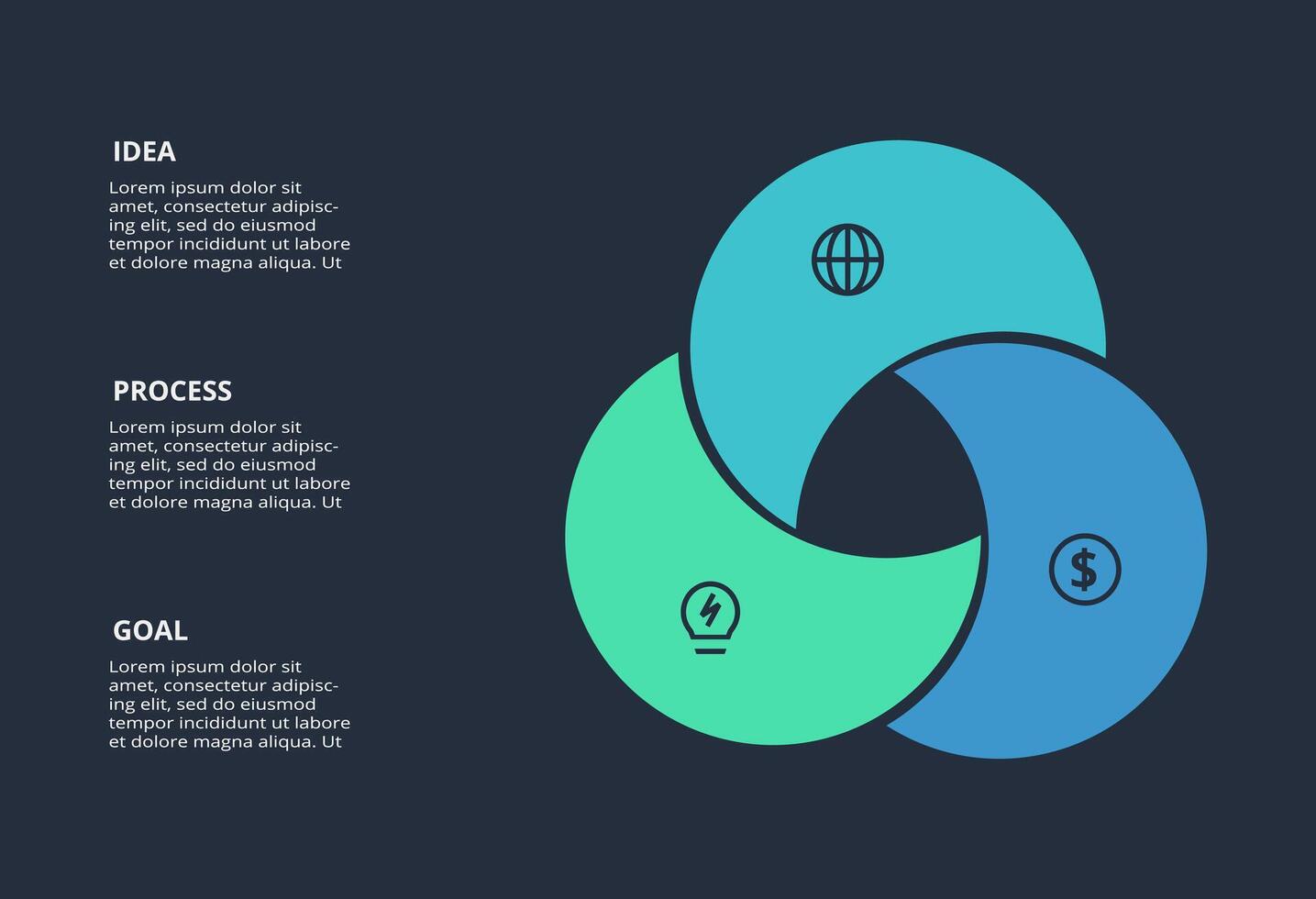 IDEA

Lorem ipsum dolor sit amet, consectetur adipiscing elit, sed do eiusmod tempor incididunt ut labore et dolore magna aliqua. Ut

PROCESS

Lorem ipsum dolor sit amet, consectetur adipiscing elit, sed do eiusmod tempor incididunt ut labore et dolore magna aliqua. Ut

GOAL

Lorem ipsum dolor sit amet, consectetur adipiscing elit, sed do eiusmod tempor incididunt ut labore et dolore magna aliqua. Ut

$