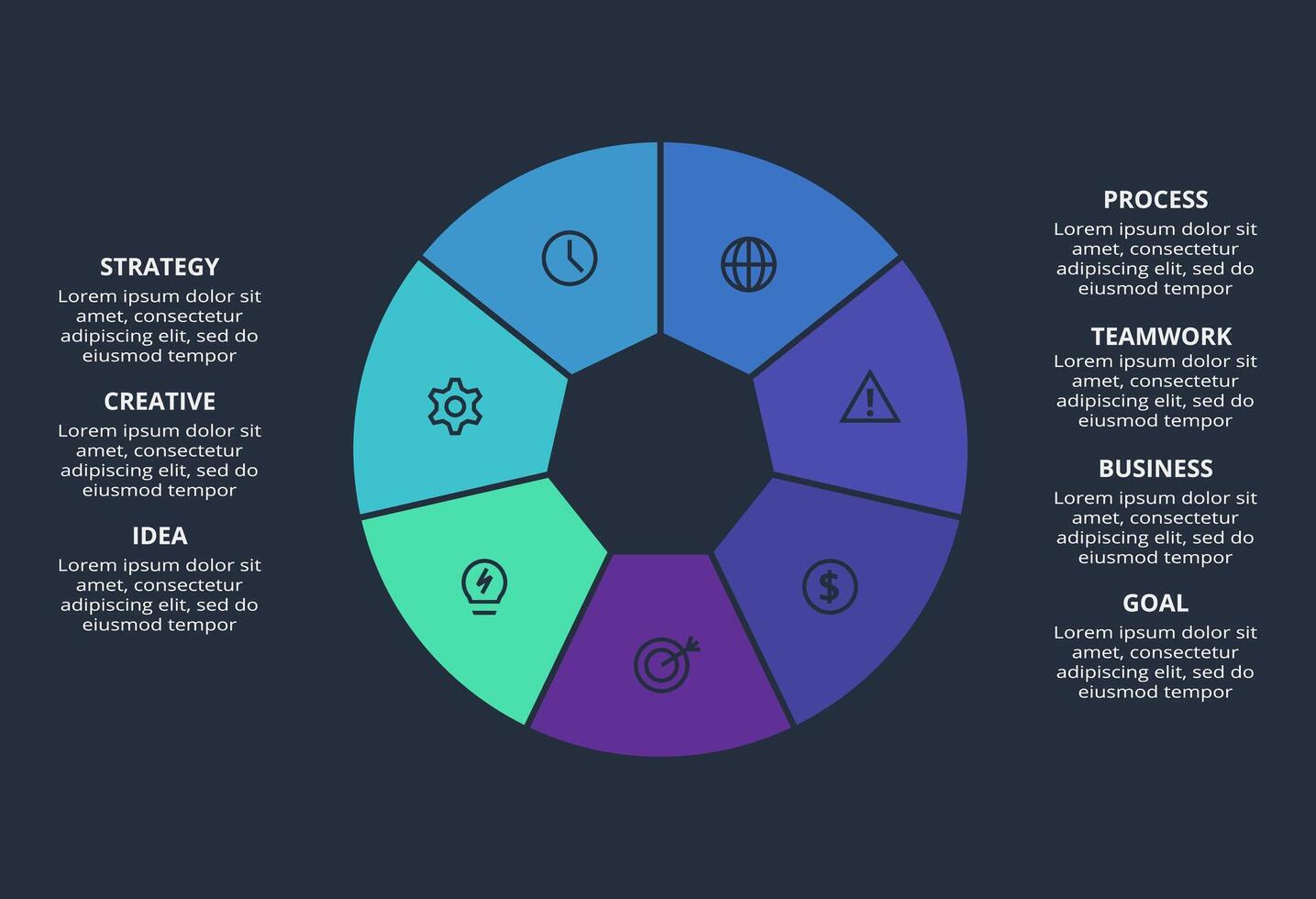 STRATEGY
Lorem ipsum dolor sit amet, consectetur adipiscing elit, sed do eiusmod tempor

CREATIVE
Lorem ipsum dolor sit amet, consectetur adipiscing elit, sed do eiusmod tempor

IDEA
Lorem ipsum dolor sit amet, consectetur adipiscing elit, sed do eiusmod tempor

PROCESS
Lorem ipsum dolor sit amet, consectetur adipiscing elit, sed do eiusmod tempor

TEAMWORK
Lorem ipsum dolor sit amet, consectetur adipiscing elit, sed do eiusmod tempor

BUSINESS
Lorem ipsum dolor sit amet, consectetur adipiscing elit, sed do eiusmod tempor

GOAL
Lorem ipsum dolor sit amet, consectetur adipiscing elit, sed do eiusmod tempor