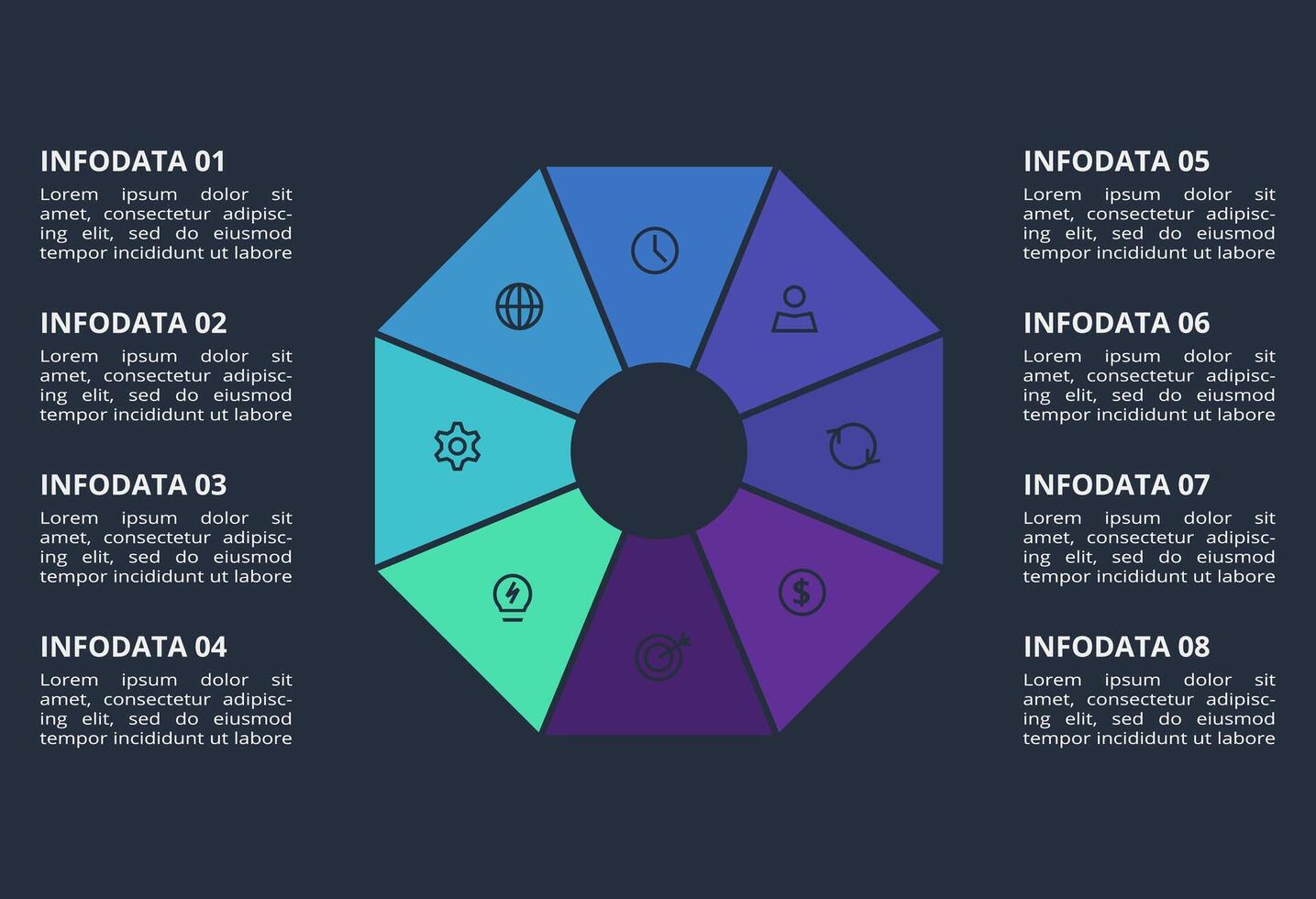 INFODATA 01
Lorem ipsum dolor sit amet, consectetur adipiscing elit, sed do eiusmod tempor incididunt ut labore

INFODATA 02
Lorem ipsum dolor sit amet, consectetur adipiscing elit, sed do eiusmod tempor incididunt ut labore

INFODATA 03
Lorem ipsum dolor sit amet, consectetur adipiscing elit, sed do eiusmod tempor incididunt ut labore

INFODATA 04
Lorem ipsum dolor sit amet, consectetur adipiscing elit, sed do eiusmod tempor incididunt ut labore

INFODATA 05
Lorem ipsum dolor sit amet, consectetur adipiscing elit, sed do eiusmod tempor incididunt ut labore

INFODATA 06
Lorem ipsum dolor sit amet, consectetur adipiscing elit, sed do eiusmod tempor incididunt ut labore

INFODATA 07
Lorem ipsum dolor sit amet, consectetur adipiscing elit, sed do eiusmod tempor incididunt ut labore

INFODATA 08
Lorem ipsum dolor sit amet, consectetur adipiscing elit, sed do eiusmod tempor incididunt ut labore