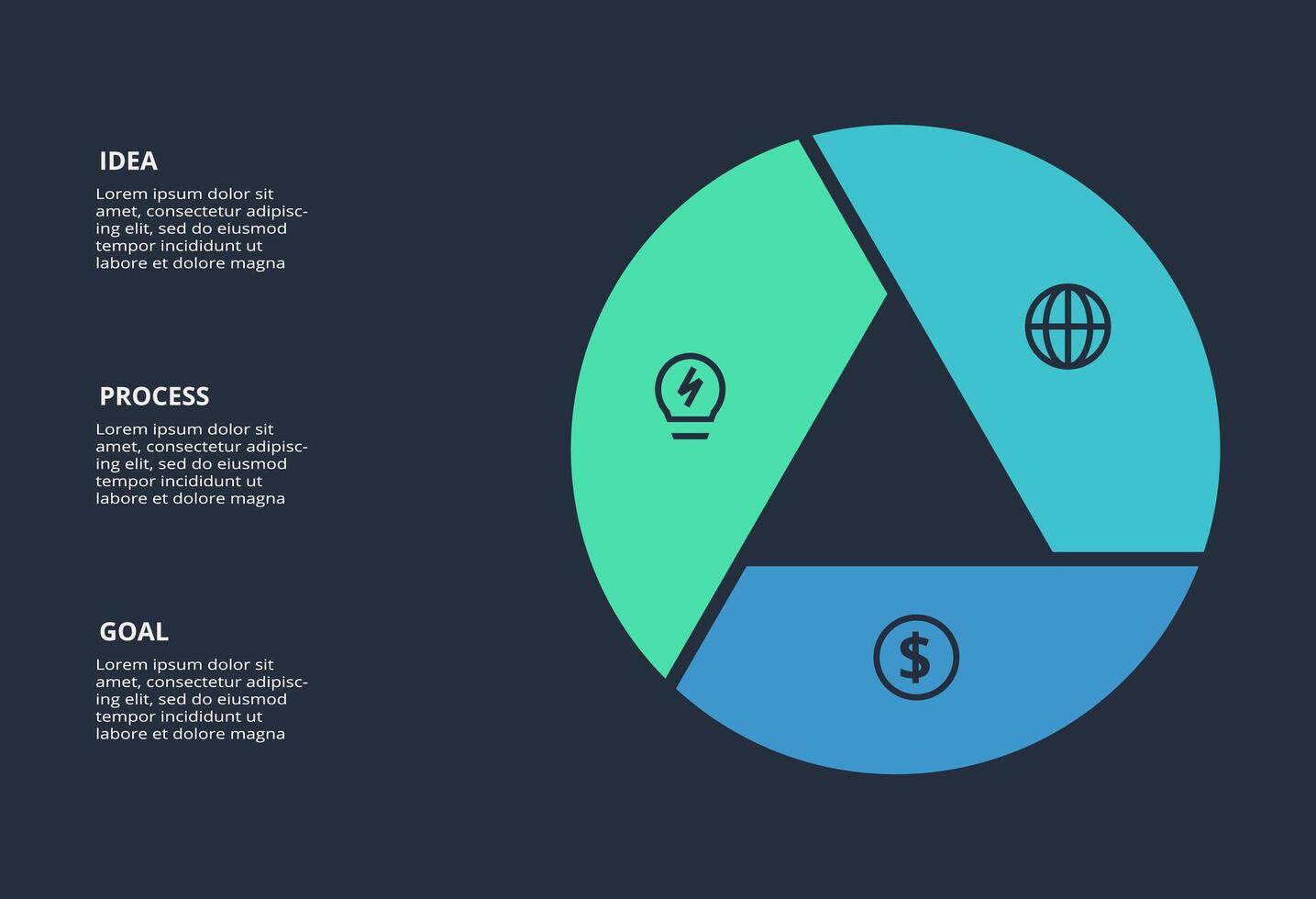 IDEA

Lorem ipsum dolor sit amet, consectetur adipiscing elit, sed do eiusmod tempor incididunt ut labore et dolore magna

PROCESS

Lorem ipsum dolor sit amet, consectetur adipiscing elit, sed do eiusmod tempor incididunt ut labore et dolore magna

GOAL

Lorem ipsum dolor sit amet, consectetur adipiscing elit, sed do eiusmod tempor incididunt ut labore et dolore magna

$