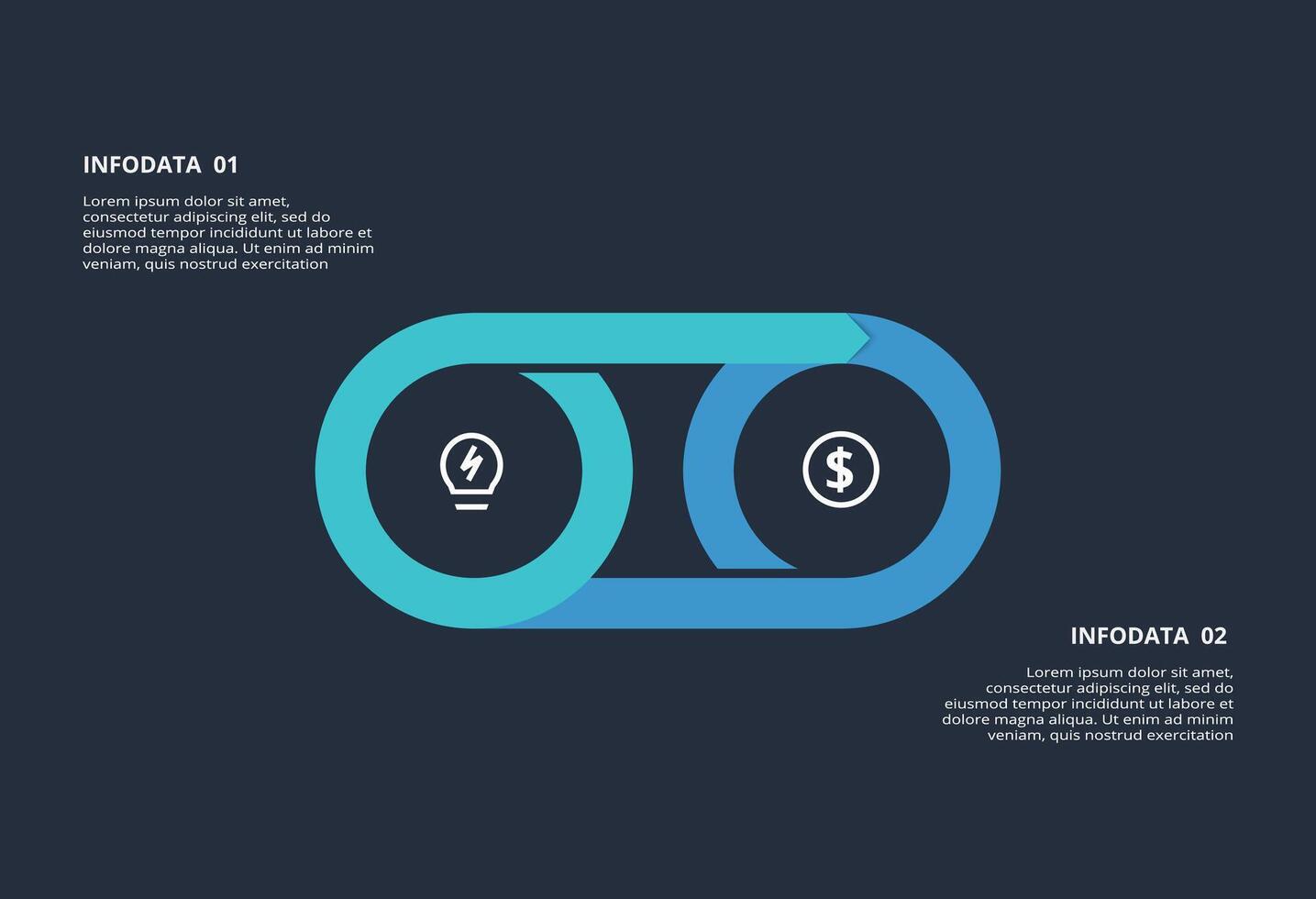 INFODATA 01

Lorem ipsum dolor sit amet, consectetur adipiscing elit, sed do eiusmod tempor incididunt ut labore et dolore magna aliqua. Ut enim ad minim veniam, quis nostrud exercitation

$

INFODATA 02

Lorem ipsum dolor sit amet, consectetur adipiscing elit, sed do eiusmod tempor incididunt ut labore et dolore magna aliqua. Ut enim ad minim veniam, quis nostrud exercitation