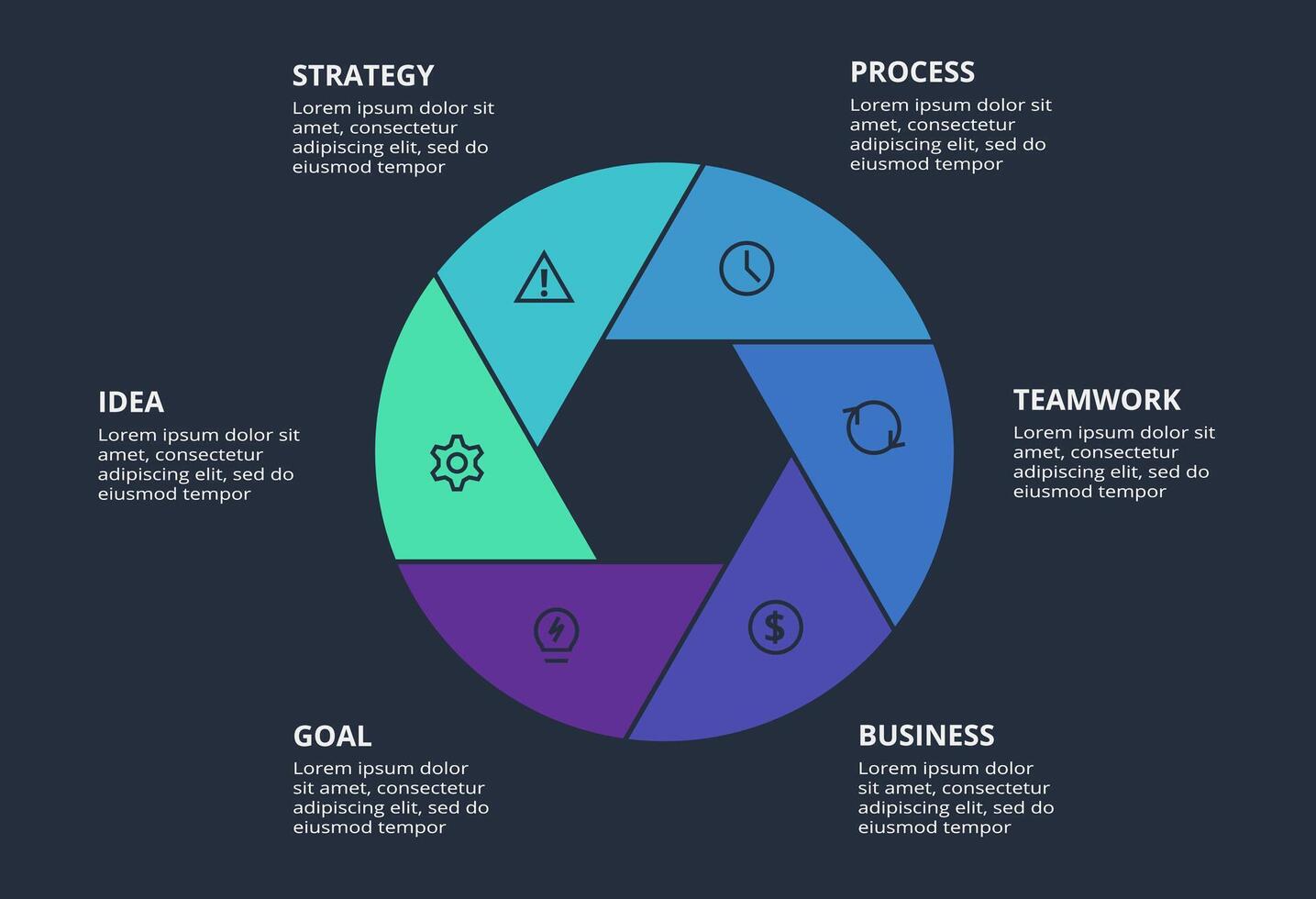 STRATEGY
Lorem ipsum dolor sit amet, consectetur adipiscing elit, sed do eiusmod tempor

PROCESS
Lorem ipsum dolor sit amet, consectetur adipiscing elit, sed do eiusmod tempor

IDEA
Lorem ipsum dolor sit amet, consectetur adipiscing elit, sed do eiusmod tempor

TEAMWORK
Lorem ipsum dolor sit amet, consectetur adipiscing elit, sed do eiusmod tempor

GOAL
Lorem ipsum dolor sit amet, consectetur adipiscing elit, sed do eiusmod tempor

BUSINESS
Lorem ipsum dolor sit amet, consectetur adipiscing elit, sed do eiusmod tempor