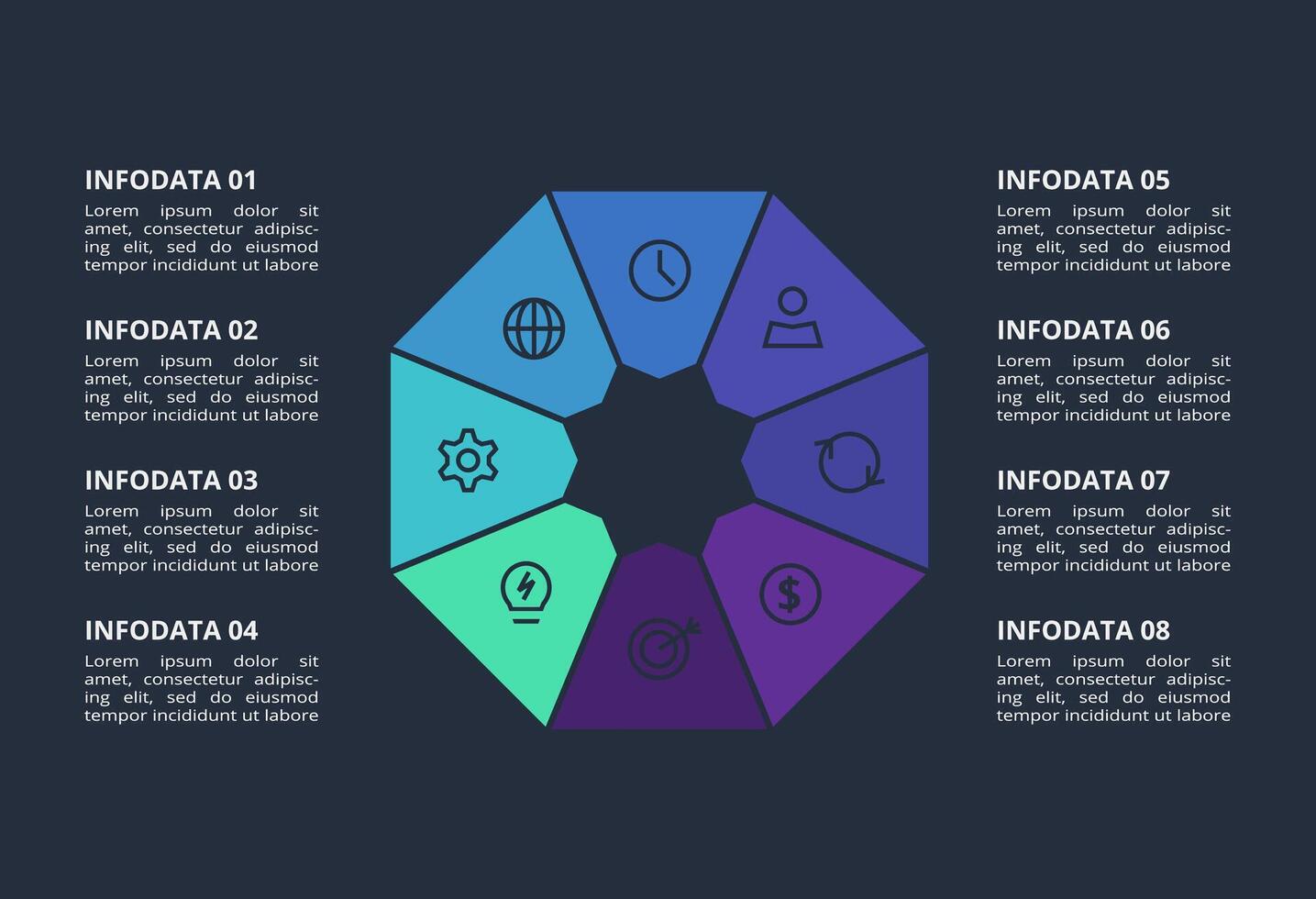 INFODATA 01
Lorem ipsum dolor sit amet, consectetur adipiscing elit, sed do eiusmod tempor incididunt ut labore

INFODATA 02
Lorem ipsum dolor sit amet, consectetur adipiscing elit, sed do eiusmod tempor incididunt ut labore

INFODATA 03
Lorem ipsum dolor sit amet, consectetur adipiscing elit, sed do eiusmod tempor incididunt ut labore

INFODATA 04
Lorem ipsum dolor sit amet, consectetur adipiscing elit, sed do eiusmod tempor incididunt ut labore

INFODATA 05
Lorem ipsum dolor sit amet, consectetur adipiscing elit, sed do eiusmod tempor incididunt ut labore

INFODATA 06
Lorem ipsum dolor sit amet, consectetur adipiscing elit, sed do eiusmod tempor incididunt ut labore

INFODATA 07
Lorem ipsum dolor sit amet, consectetur adipiscing elit, sed do eiusmod tempor incididunt ut labore

INFODATA 08
Lorem ipsum dolor sit amet, consectetur adipiscing elit, sed do eiusmod tempor incididunt ut labore