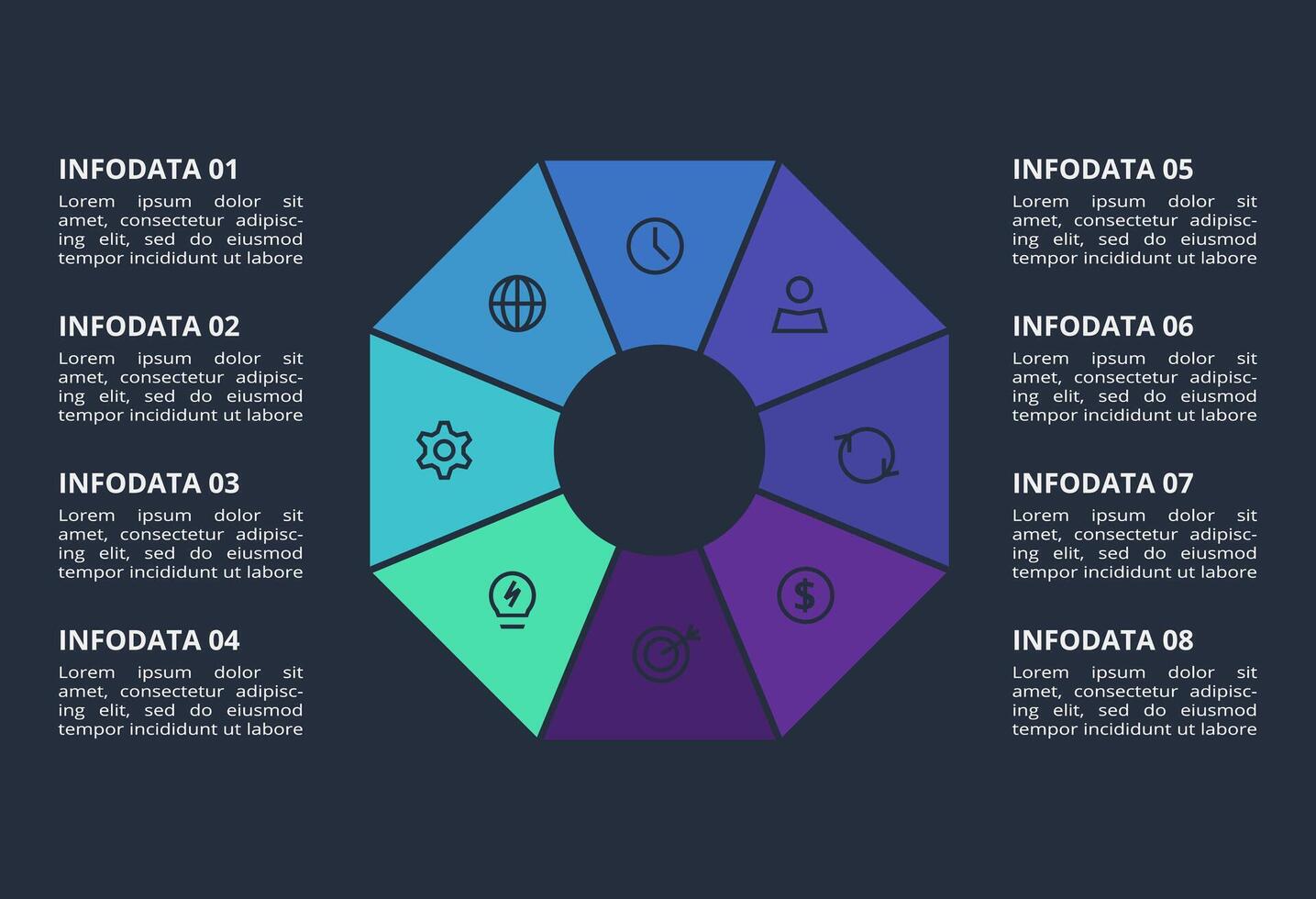 INFODATA 01

Lorem ipsum dolor sit amet, consectetur adipiscing elit, sed do eiusmod tempor incididunt ut labore

INFODATA 02

Lorem ipsum dolor sit amet, consectetur adipiscing elit, sed do eiusmod tempor incididunt ut labore

INFODATA 03

Lorem ipsum dolor sit amet, consectetur adipiscing elit, sed do eiusmod tempor incididunt ut labore

INFODATA 04

Lorem ipsum dolor sit amet, consectetur adipiscing elit, sed do eiusmod tempor incididunt ut labore

INFODATA 05

Lorem ipsum dolor sit amet, consectetur adipiscing elit, sed do eiusmod tempor incididunt ut labore

INFODATA 06

Lorem ipsum dolor sit amet, consectetur adipiscing elit, sed do eiusmod tempor incididunt ut labore

INFODATA 07

Lorem ipsum dolor sit amet, consectetur adipiscing elit, sed do eiusmod tempor incididunt ut labore

INFODATA 08

Lorem ipsum dolor sit amet, consectetur adipiscing elit, sed do eiusmod tempor incididunt ut labore