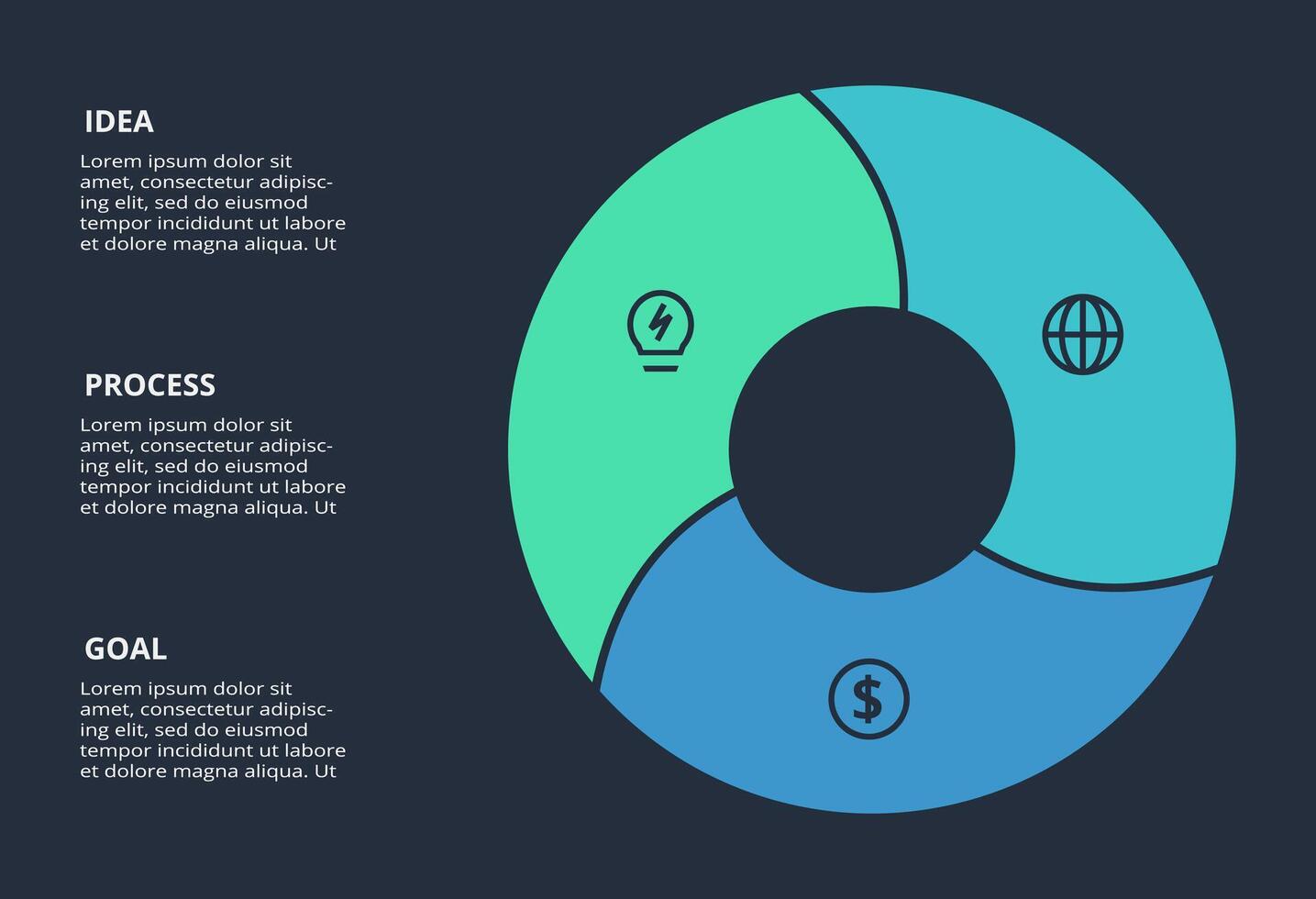 IDEA

Lorem ipsum dolor sit amet, consectetur adipiscing elit, sed do eiusmod tempor incididunt ut labore et dolore magna aliqua. Ut

PROCESS

Lorem ipsum dolor sit amet, consectetur adipiscing elit, sed do eiusmod tempor incididunt ut labore et dolore magna aliqua. Ut

GOAL

Lorem ipsum dolor sit amet, consectetur adipiscing elit, sed do eiusmod tempor incididunt ut labore et dolore magna aliqua. Ut

$