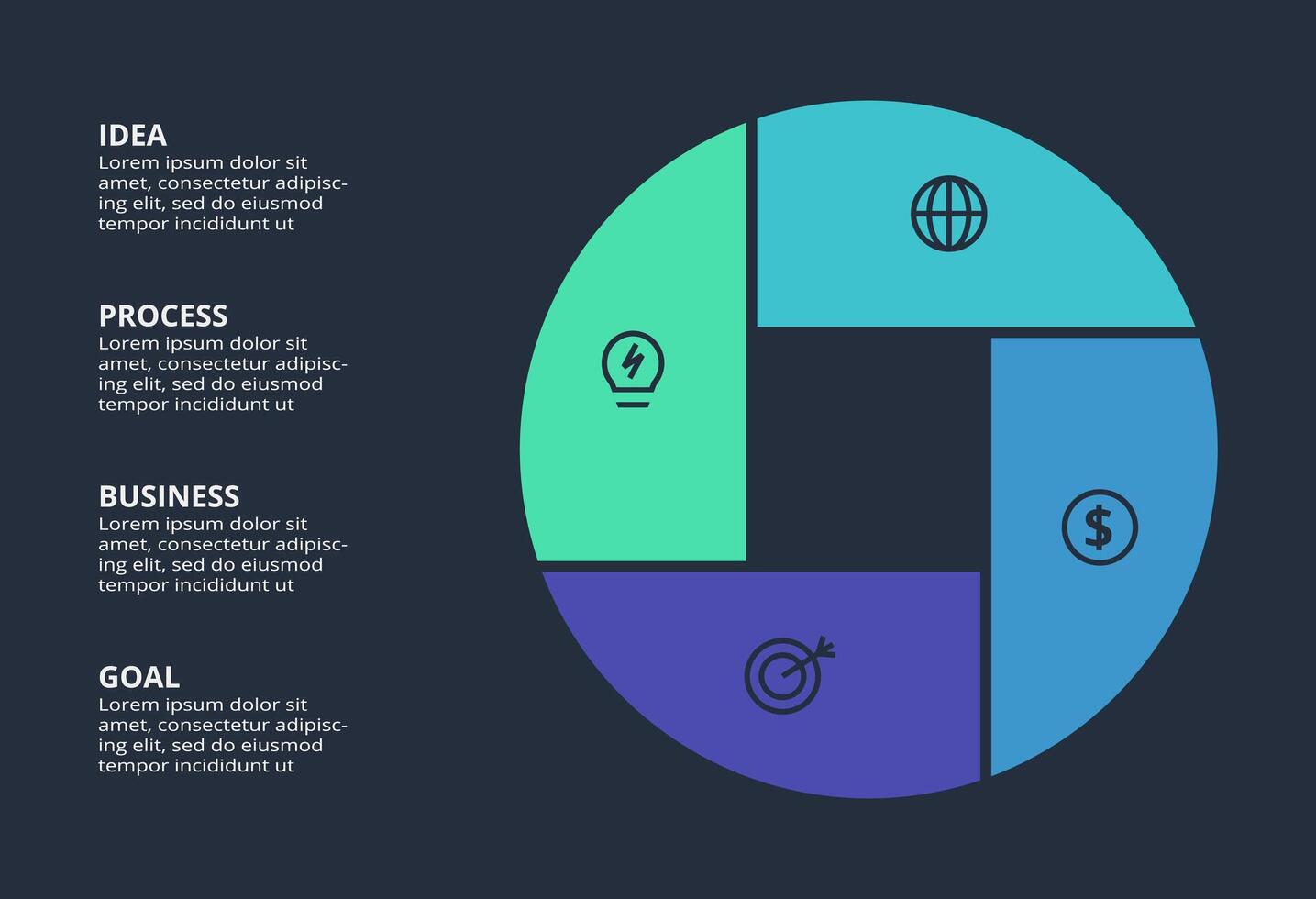 IDEA
Lorem ipsum dolor sit amet, consectetur adipiscing elit, sed do eiusmod tempor incididunt ut

PROCESS
Lorem ipsum dolor sit amet, consectetur adipiscing elit, sed do eiusmod tempor incididunt ut

BUSINESS
Lorem ipsum dolor sit amet, consectetur adipiscing elit, sed do eiusmod tempor incididunt ut

GOAL
Lorem ipsum dolor sit amet, consectetur adipiscing elit, sed do eiusmod tempor incididunt ut

$