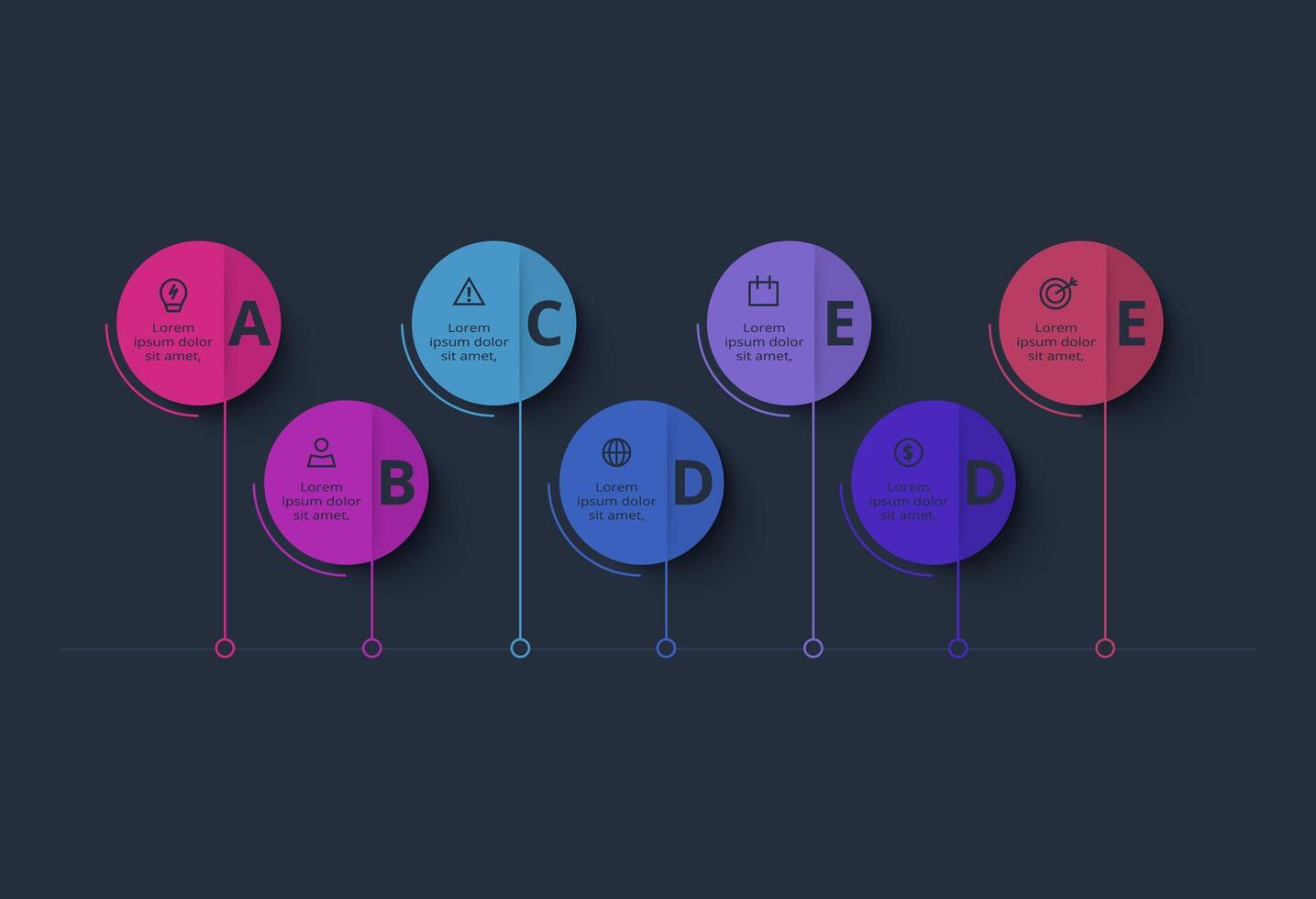 Lorem ipsum dolor sit amet,
A

Lorem ipsum dolor sit amet,
B

Lorem ipsum dolor sit amet,
C

Lorem ipsum dolor sit amet,
D

Lorem ipsum dolor sit amet,
E

Lorem ipsum dolor sit amet,
D

Lorem ipsum dolor sit amet,
E