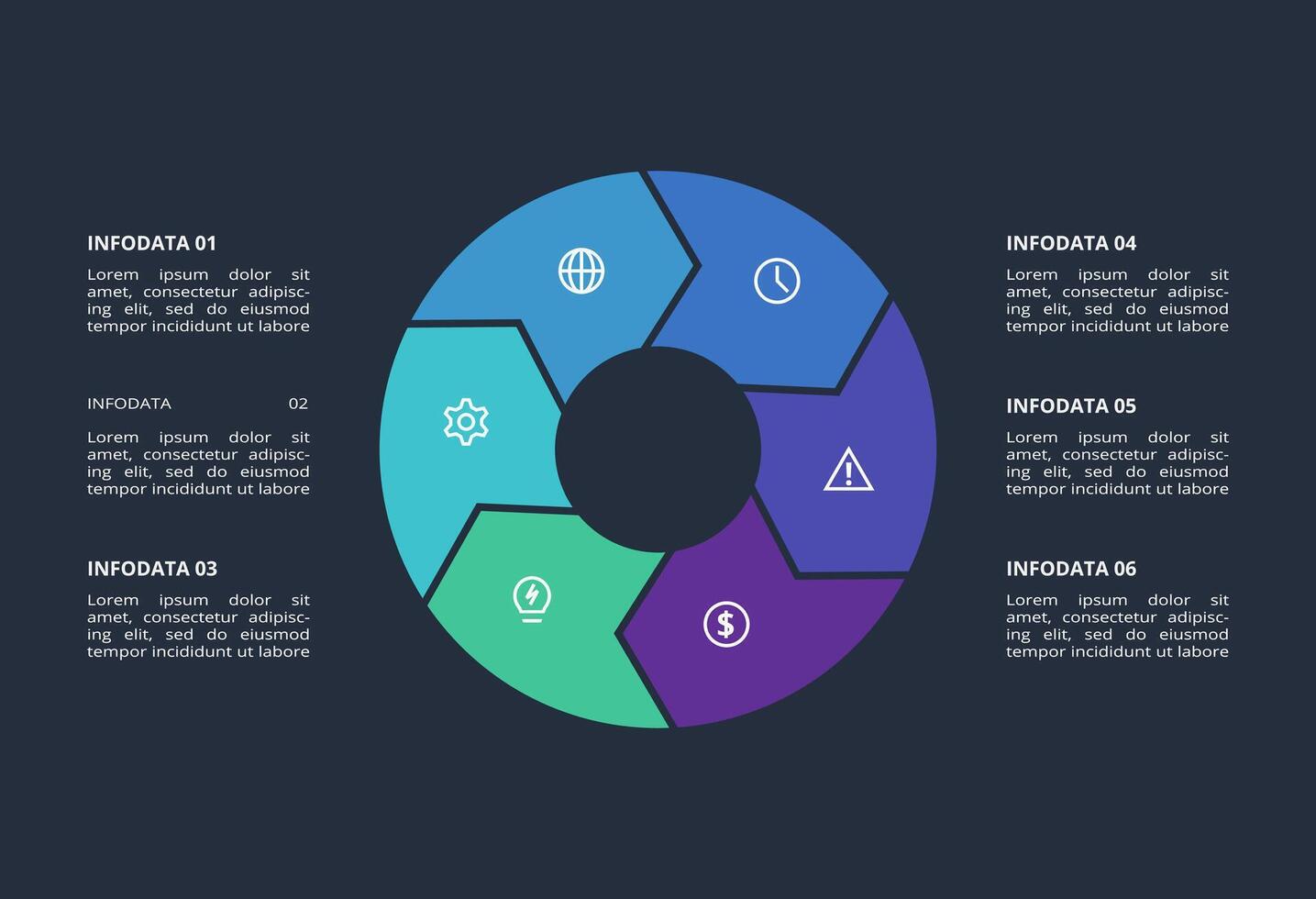 INFODATA 01

Lorem ipsum dolor sit amet, consectetur adipiscing elit, sed do eiusmod tempor incididunt ut labore

INFODATA 02

Lorem ipsum dolor sit amet, consectetur adipiscing elit, sed do eiusmod tempor incididunt ut labore

INFODATA 03

Lorem ipsum dolor sit amet, consectetur adipiscing elit, sed do eiusmod tempor incididunt ut labore

INFODATA 04

Lorem ipsum dolor sit amet, consectetur adipiscing elit, sed do eiusmod tempor incididunt ut labore

INFODATA 05

Lorem ipsum dolor sit amet, consectetur adipiscing elit, sed do eiusmod tempor incididunt ut labore

INFODATA 06

Lorem ipsum dolor sit amet, consectetur adipiscing elit, sed do eiusmod tempor incididunt ut labore