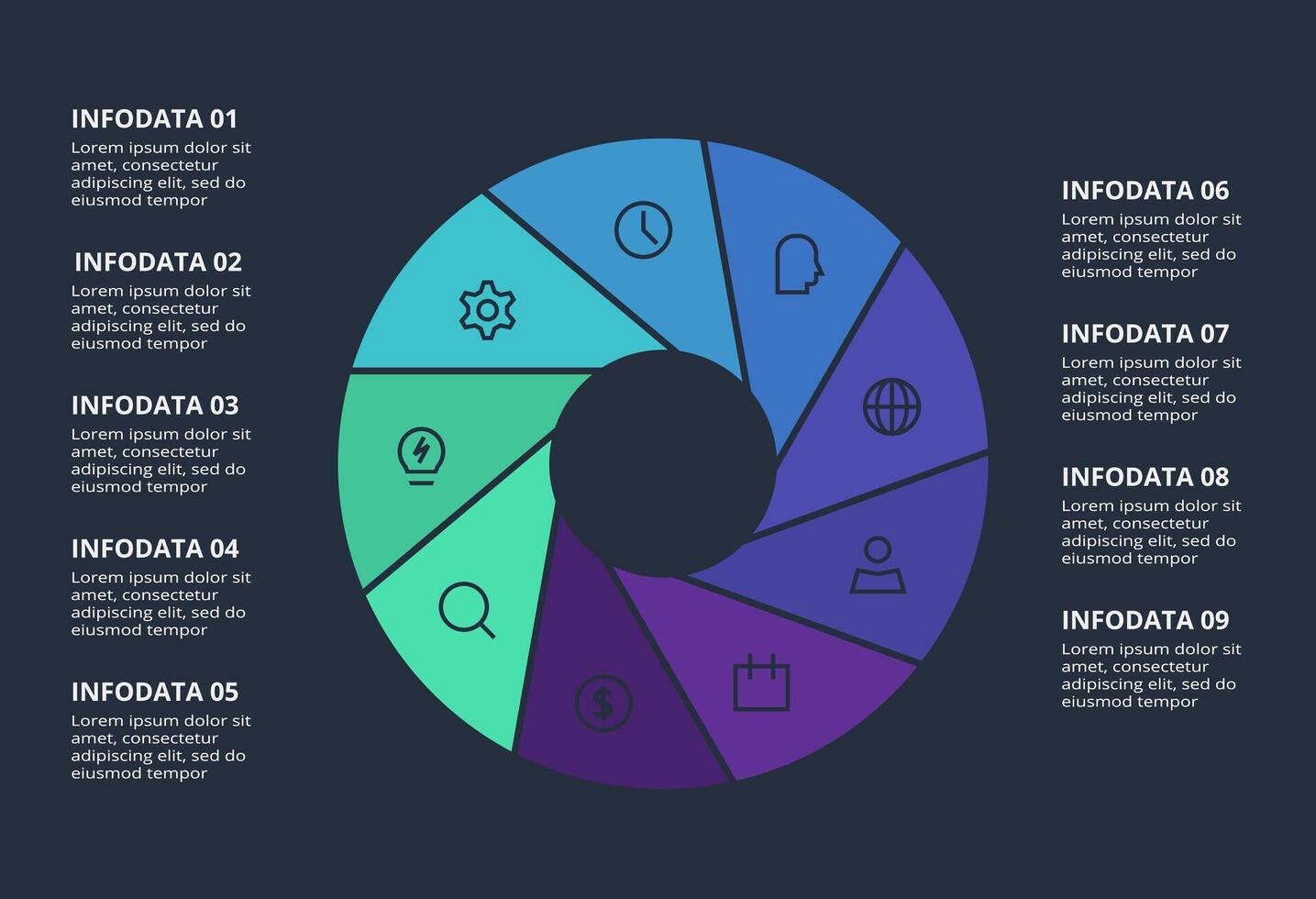 INFODATA 01
Lorem ipsum dolor sit amet, consectetur adipiscing elit, sed do eiusmod tempor

INFODATA 02
Lorem ipsum dolor sit amet, consectetur adipiscing elit, sed do eiusmod tempor

INFODATA 03
Lorem ipsum dolor sit amet, consectetur adipiscing elit, sed do eiusmod tempor

INFODATA 04
Lorem ipsum dolor sit amet, consectetur adipiscing elit, sed do eiusmod tempor

INFODATA 05
Lorem ipsum dolor sit amet, consectetur adipiscing elit, sed do eiusmod tempor

INFODATA 06
Lorem ipsum dolor sit amet, consectetur adipiscing elit, sed do eiusmod tempor

INFODATA 07
Lorem ipsum dolor sit amet, consectetur adipiscing elit, sed do eiusmod tempor

INFODATA 08
Lorem ipsum dolor sit amet, consectetur adipiscing elit, sed do eiusmod tempor

INFODATA 09
Lorem ipsum dolor sit amet, consectetur adipiscing elit, sed do eiusmod tempor