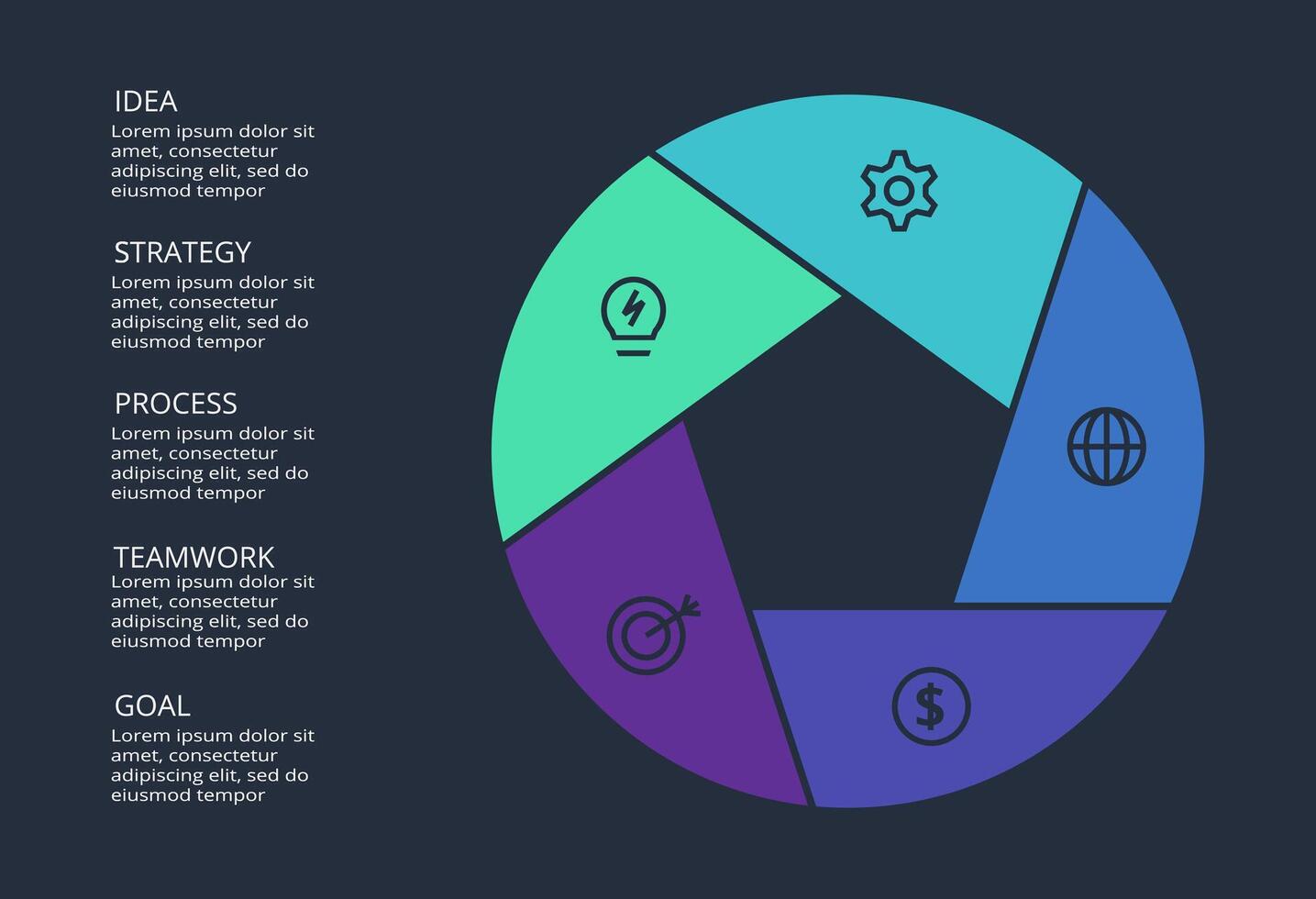 IDEA
Lorem ipsum dolor sit amet, consectetur adipiscing elit, sed do eiusmod tempor

STRATEGY
Lorem ipsum dolor sit amet, consectetur adipiscing elit, sed do eiusmod tempor

PROCESS
Lorem ipsum dolor sit amet, consectetur adipiscing elit, sed do eiusmod tempor

TEAMWORK
Lorem ipsum dolor sit amet, consectetur adipiscing elit, sed do eiusmod tempor

GOAL
Lorem ipsum dolor sit amet, consectetur adipiscing elit, sed do eiusmod tempor

$