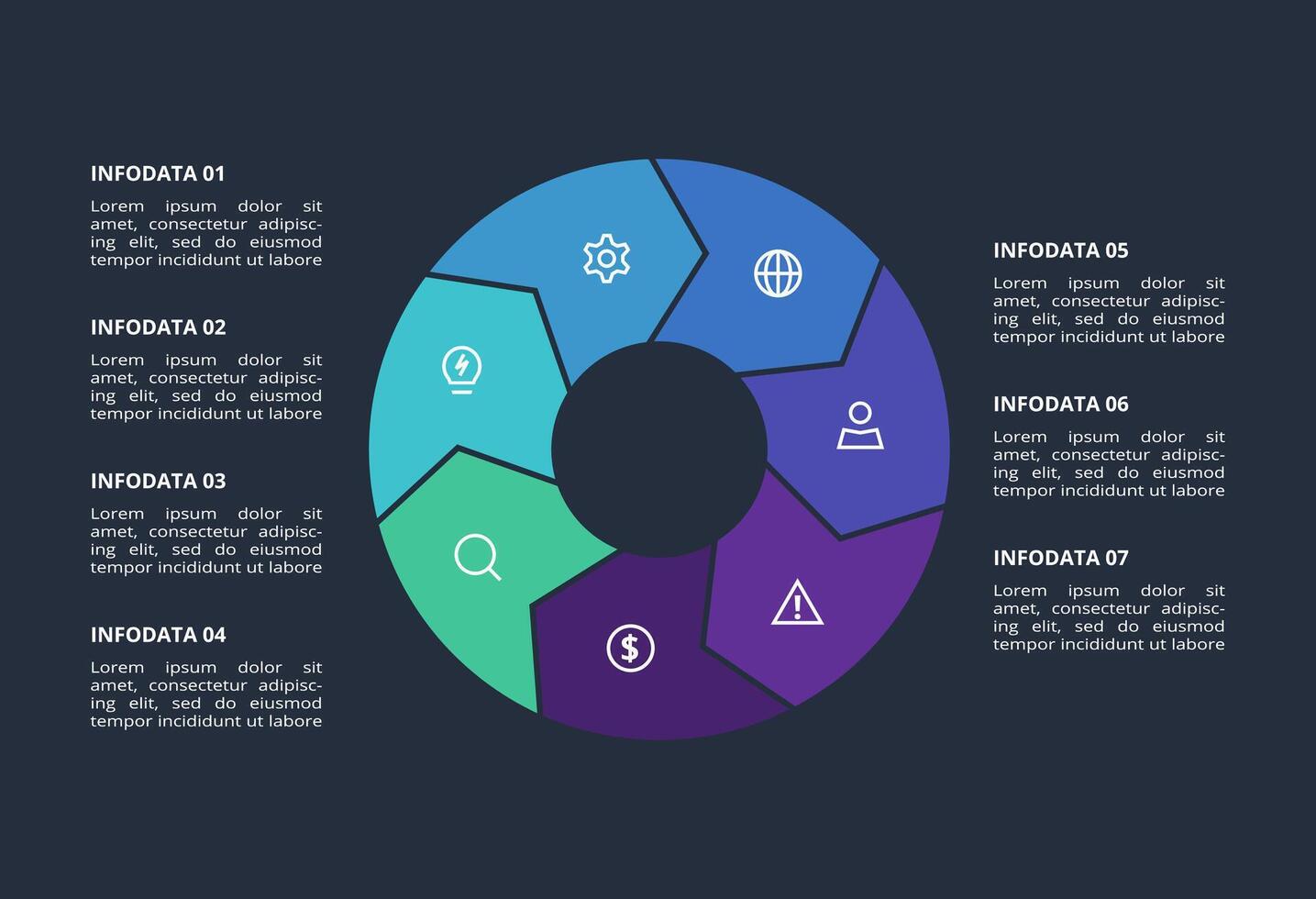 INFODATA 01

Lorem ipsum dolor sit amet, consectetur adipiscing elit, sed do eiusmod tempor incididunt ut labore

INFODATA 02

Lorem ipsum dolor sit amet, consectetur adipiscing elit, sed do eiusmod tempor incididunt ut labore

INFODATA 03

Lorem ipsum dolor sit amet, consectetur adipiscing elit, sed do eiusmod tempor incididunt ut labore

INFODATA 04

Lorem ipsum dolor sit amet, consectetur adipiscing elit, sed do eiusmod tempor incididunt ut labore

INFODATA 05

Lorem ipsum dolor sit amet, consectetur adipiscing elit, sed do eiusmod tempor incididunt ut labore

INFODATA 06

Lorem ipsum dolor sit amet, consectetur adipiscing elit, sed do eiusmod tempor incididunt ut labore

INFODATA 07

Lorem ipsum dolor sit amet, consectetur adipiscing elit, sed do eiusmod tempor incididunt ut labore