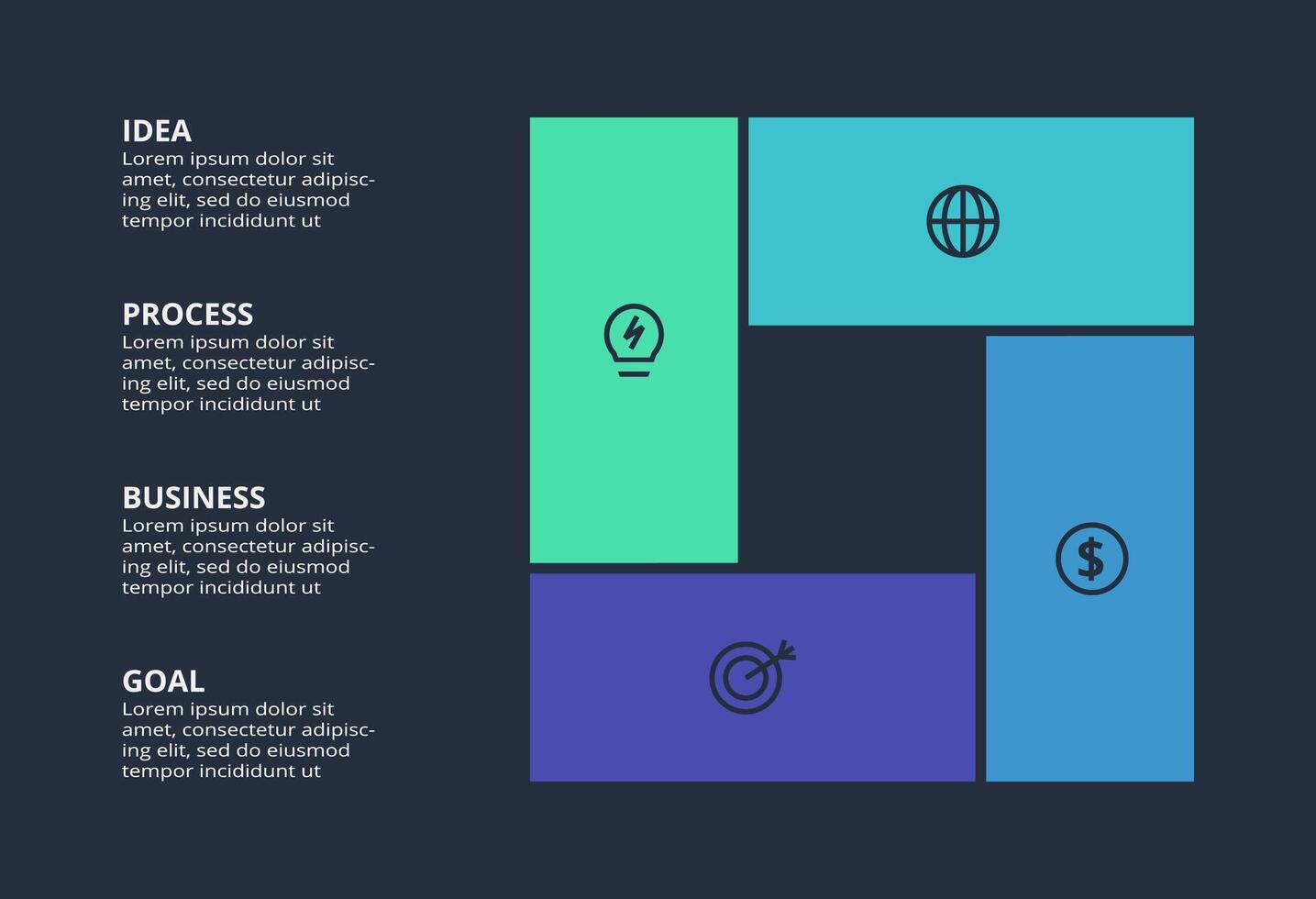 IDEA
Lorem ipsum dolor sit amet, consectetur adipiscing elit, sed do eiusmod tempor incididunt ut

PROCESS
Lorem ipsum dolor sit amet, consectetur adipiscing elit, sed do eiusmod tempor incididunt ut

BUSINESS
Lorem ipsum dolor sit amet, consectetur adipiscing elit, sed do eiusmod tempor incididunt ut

GOAL
Lorem ipsum dolor sit amet, consectetur adipiscing elit, sed do eiusmod tempor incididunt ut

$