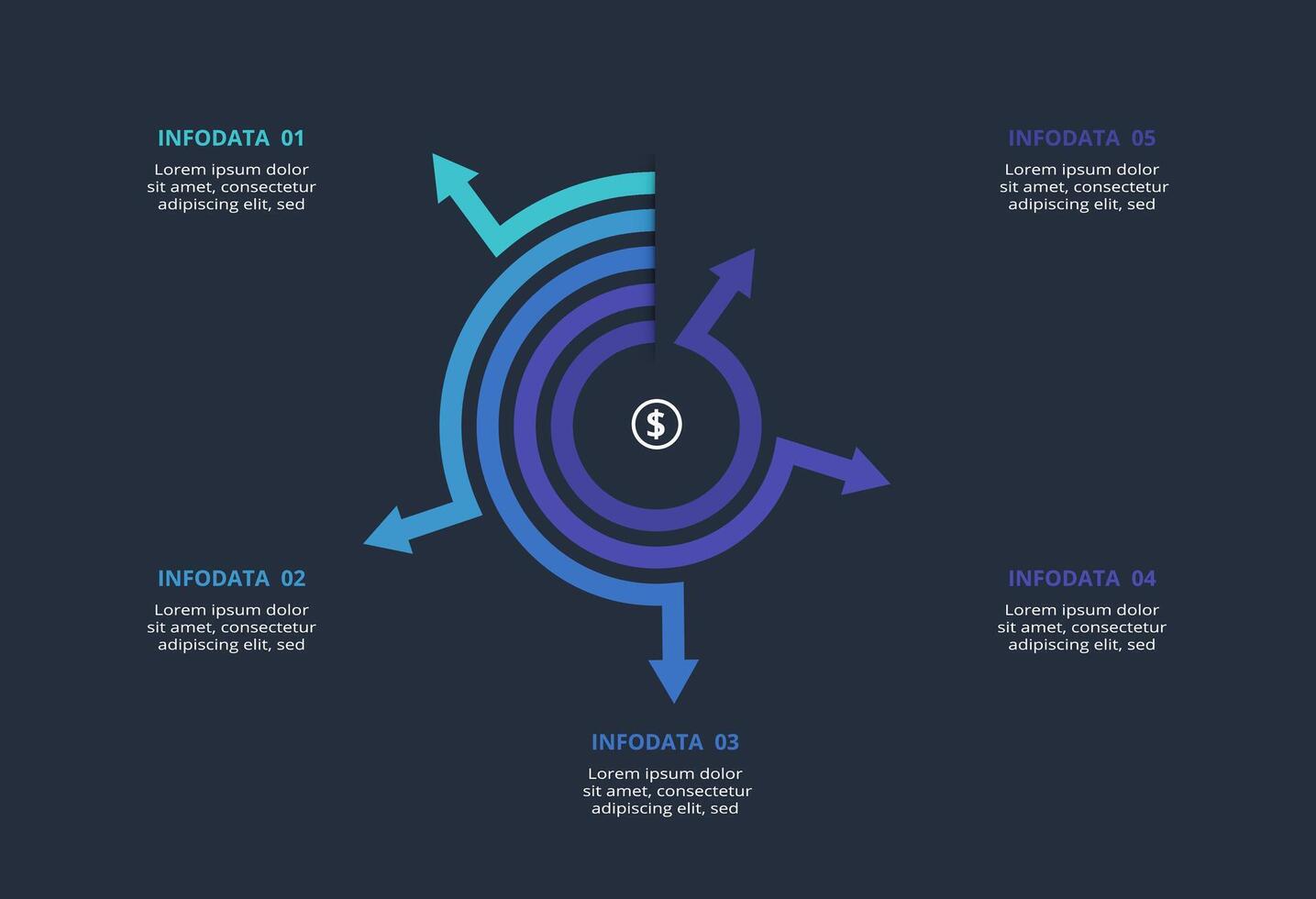 INFODATA 01
Lorem ipsum dolor sit amet, consectetur adipiscing elit, sed

INFODATA 05
Lorem ipsum dolor sit amet, consectetur adipiscing elit, sed

$

INFODATA 02
Lorem ipsum dolor sit amet, consectetur adipiscing elit, sed

INFODATA 04
Lorem ipsum dolor sit amet, consectetur adipiscing elit, sed

INFODATA 03
Lorem ipsum dolor sit amet, consectetur adipiscing elit, sed