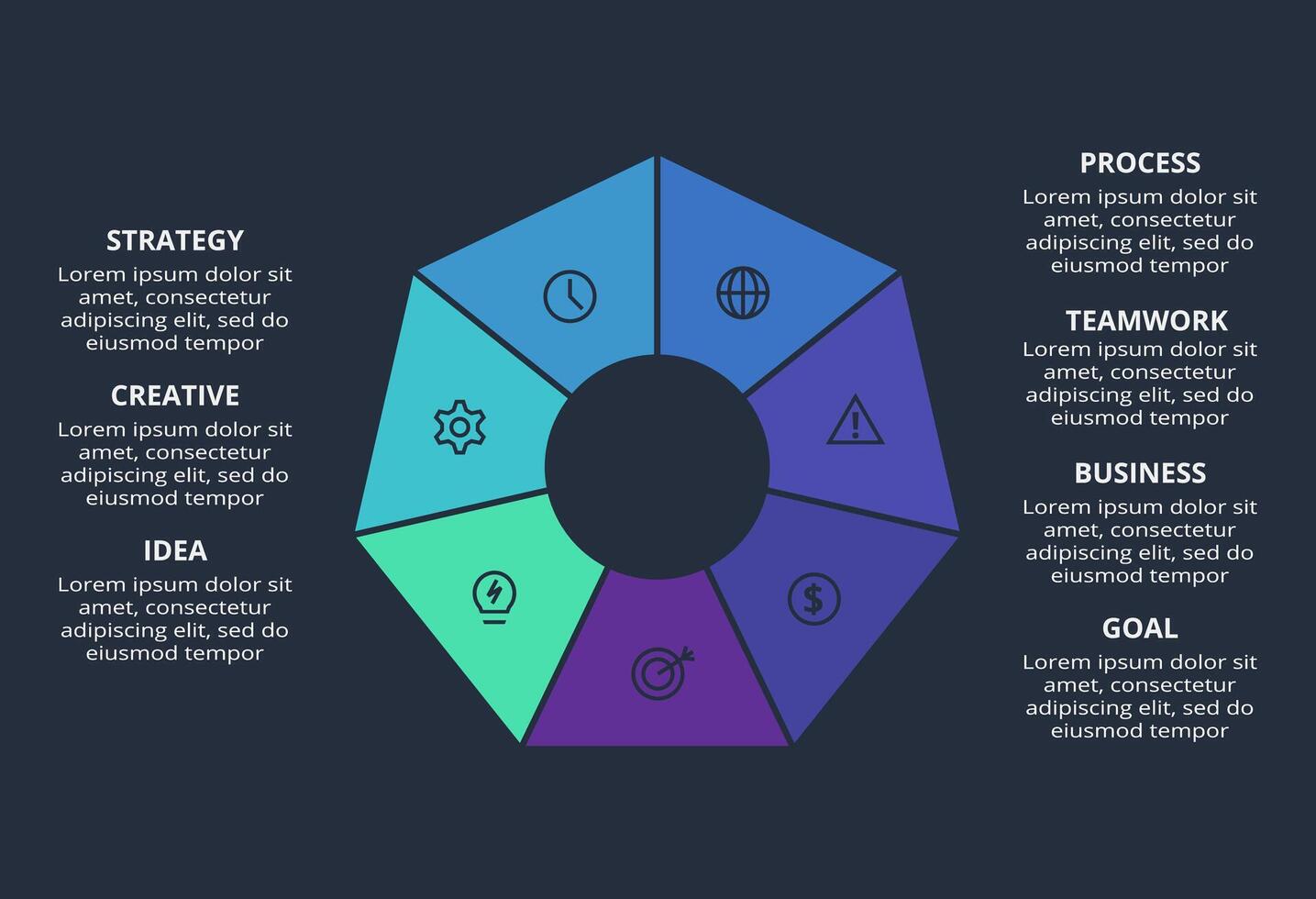 STRATEGY
Lorem ipsum dolor sit amet, consectetur adipiscing elit, sed do eiusmod tempor

CREATIVE
Lorem ipsum dolor sit amet, consectetur adipiscing elit, sed do eiusmod tempor

IDEA
Lorem ipsum dolor sit amet, consectetur adipiscing elit, sed do eiusmod tempor

PROCESS
Lorem ipsum dolor sit amet, consectetur adipiscing elit, sed do eiusmod tempor

TEAMWORK
Lorem ipsum dolor sit amet, consectetur adipiscing elit, sed do eiusmod tempor

BUSINESS
Lorem ipsum dolor sit amet, consectetur adipiscing elit, sed do eiusmod tempor

GOAL
Lorem ipsum dolor sit amet, consectetur adipiscing elit, sed do eiusmod tempor